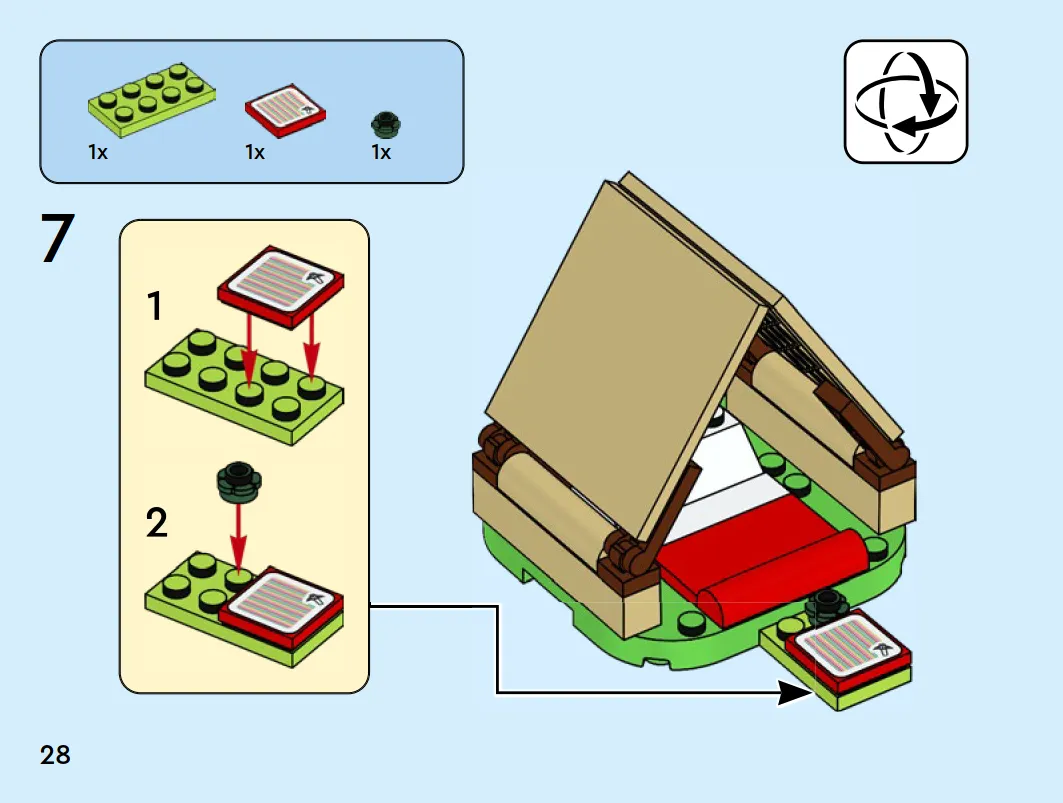 1x 1x 1x

7

1

2

28