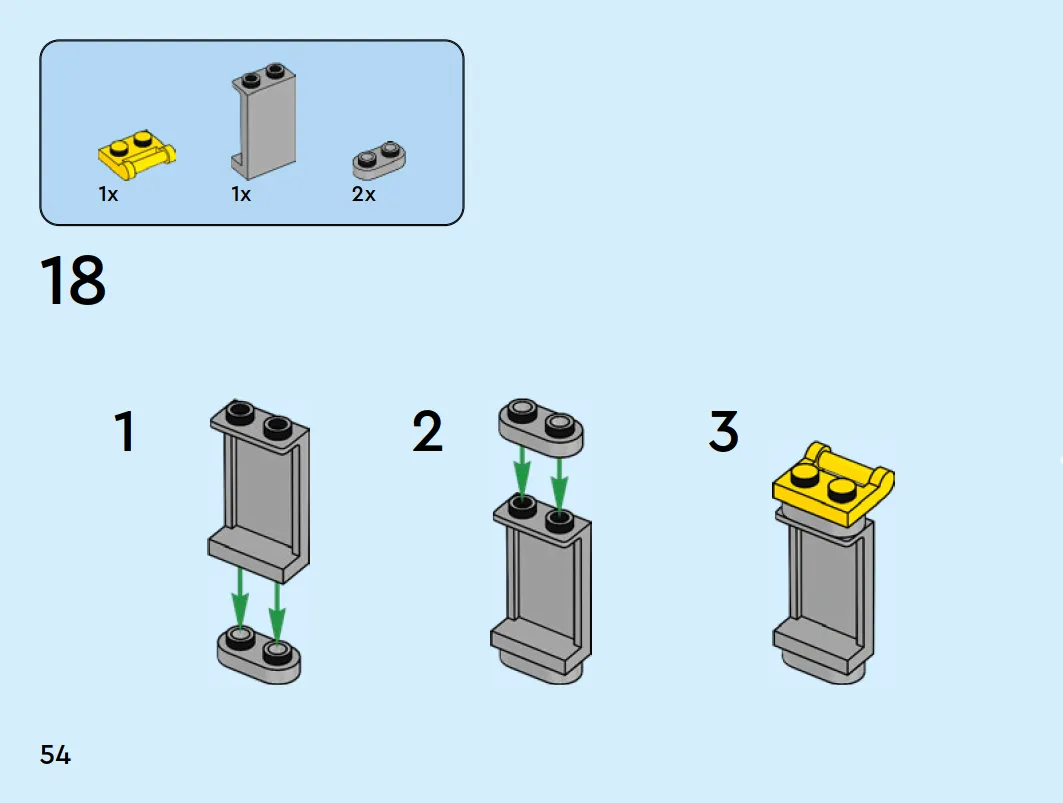 1x
1x
2x

18

1

2

3

54