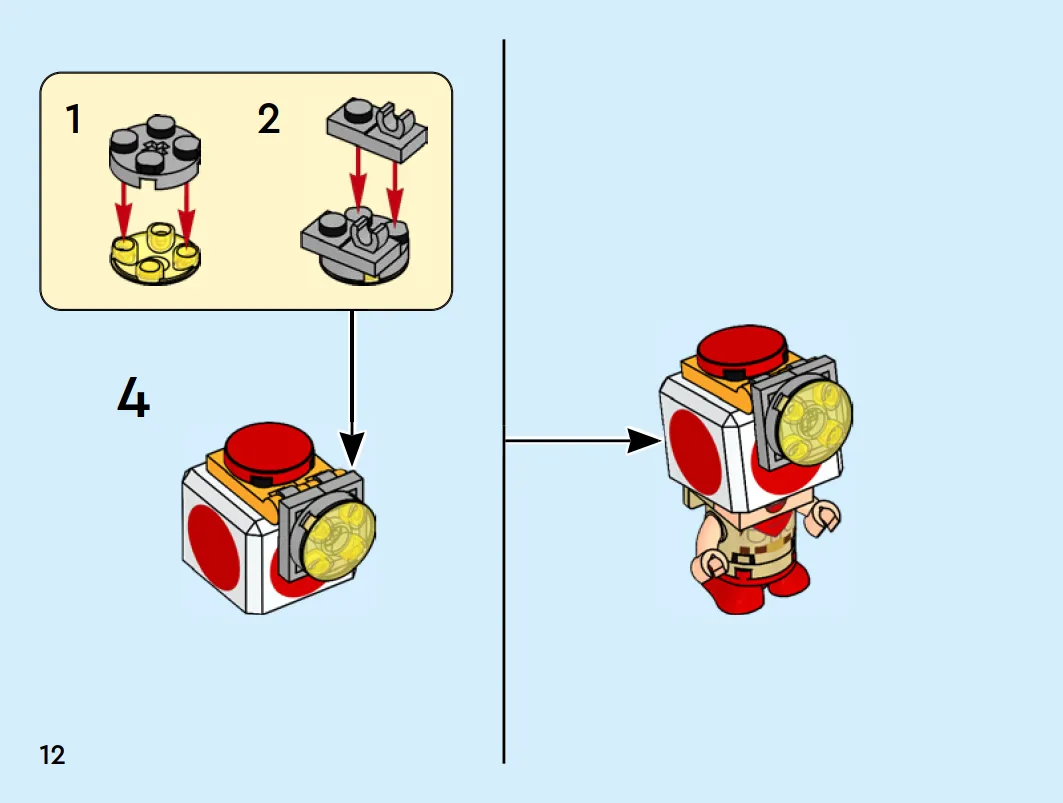 1

2

4

12