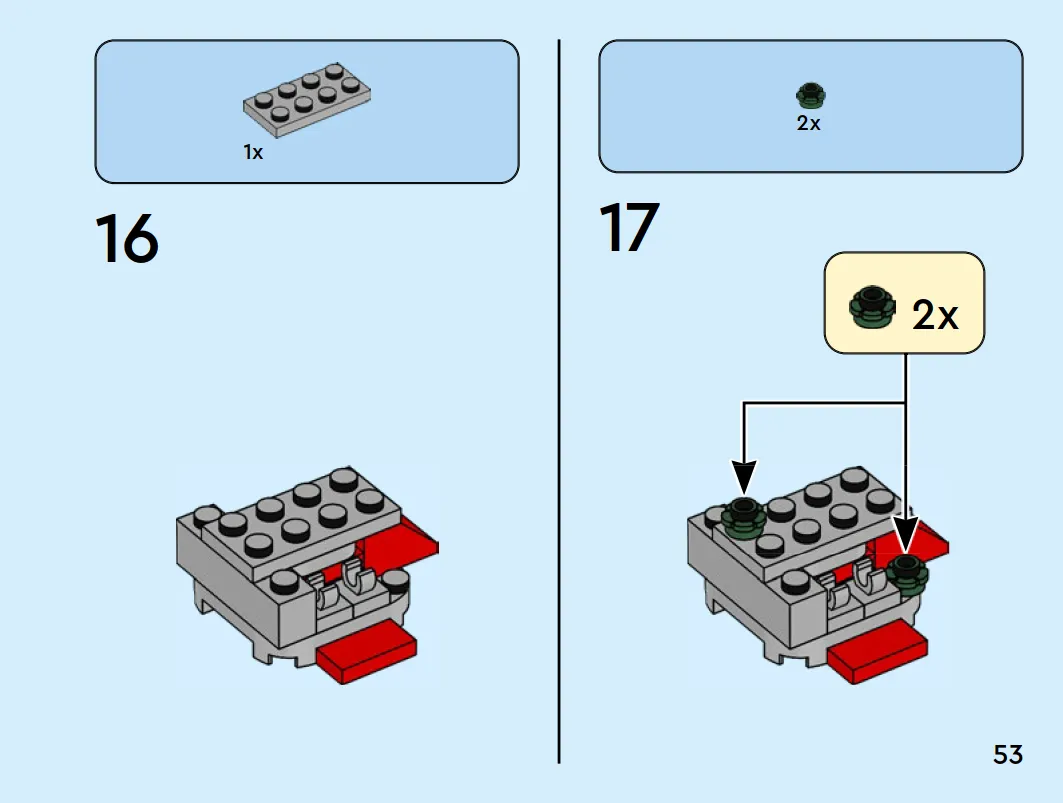 1x

16

2x

17

2x

53