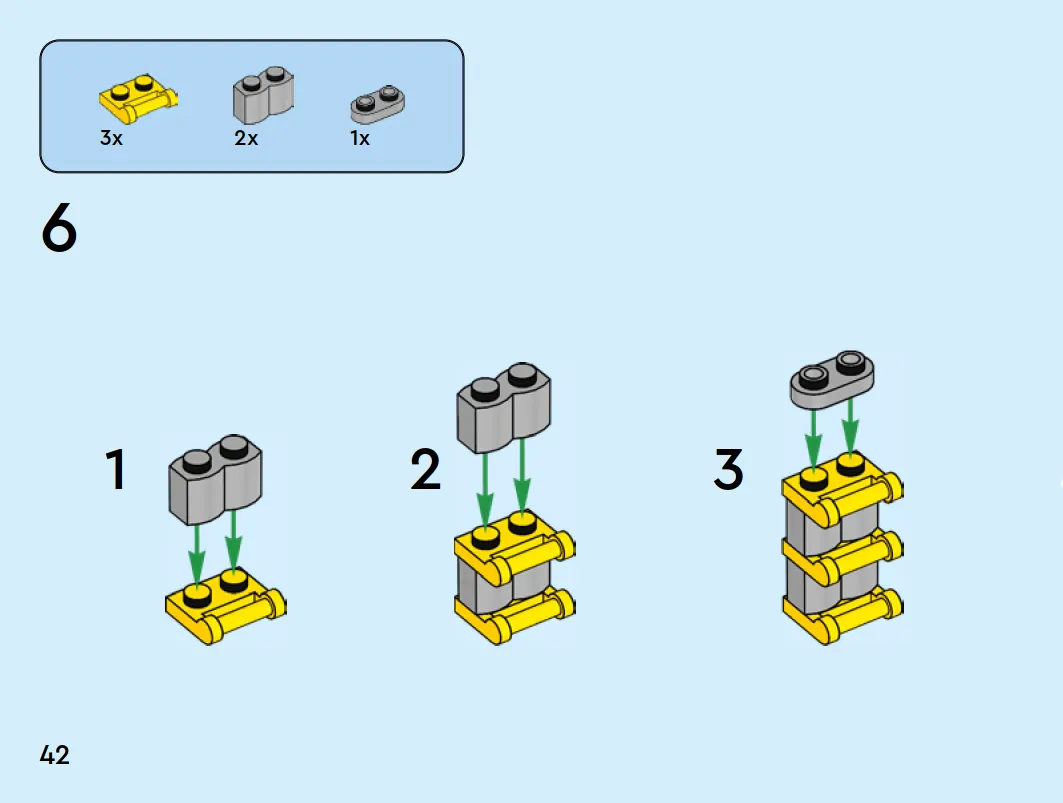 3x
2x
1x

6

1

2

3

42