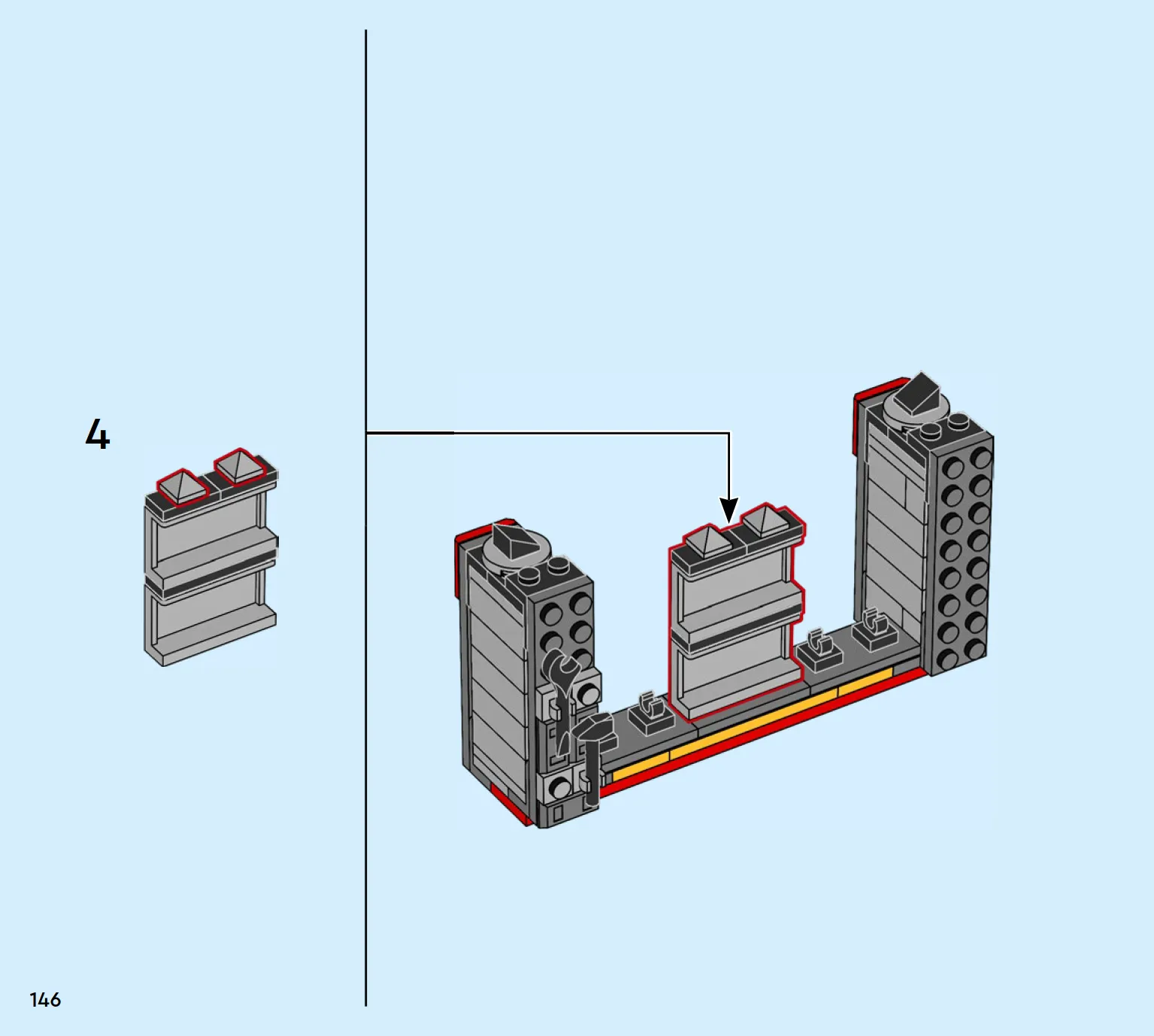 4

146