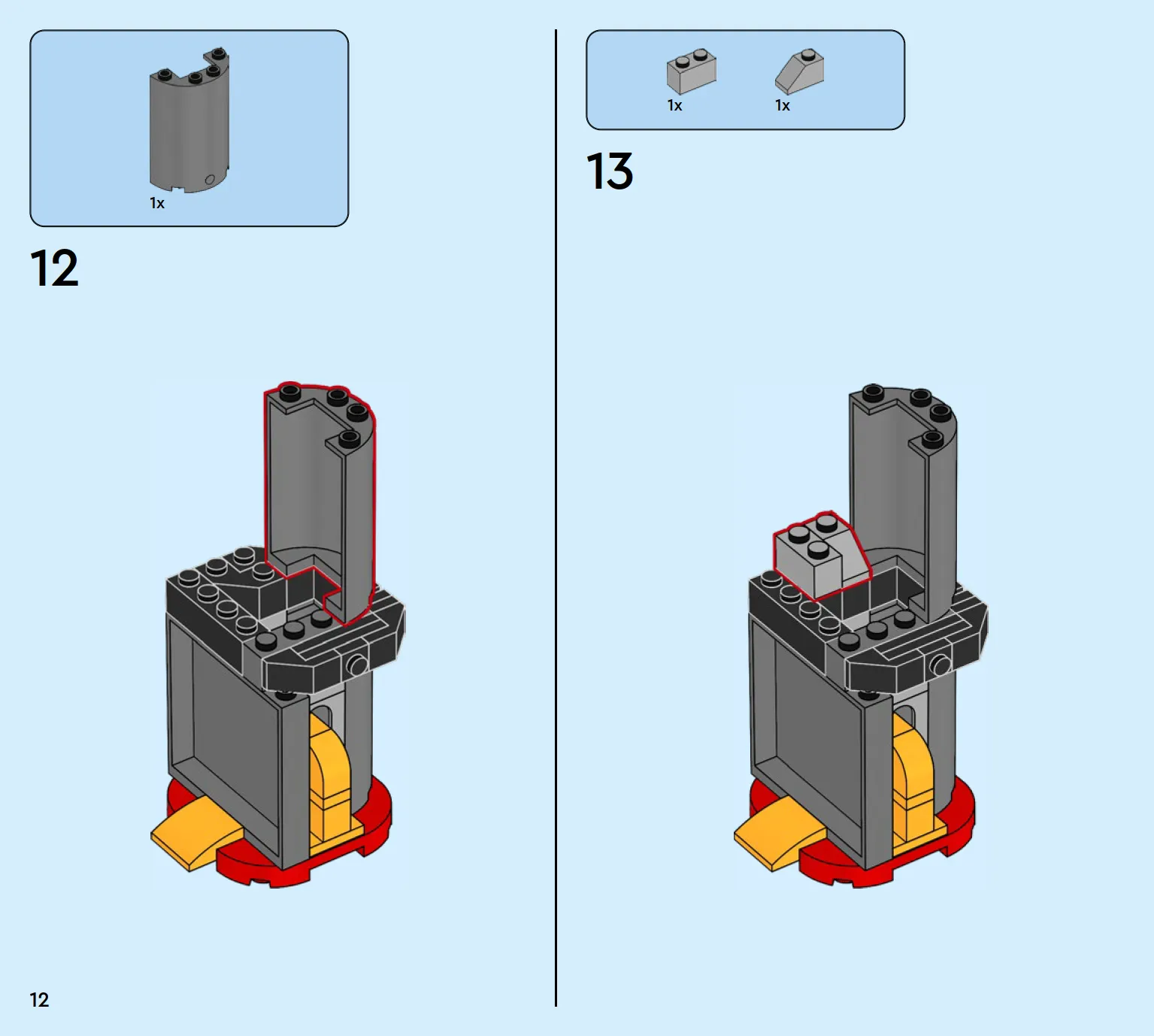 1x

12

1x 1x

13

12