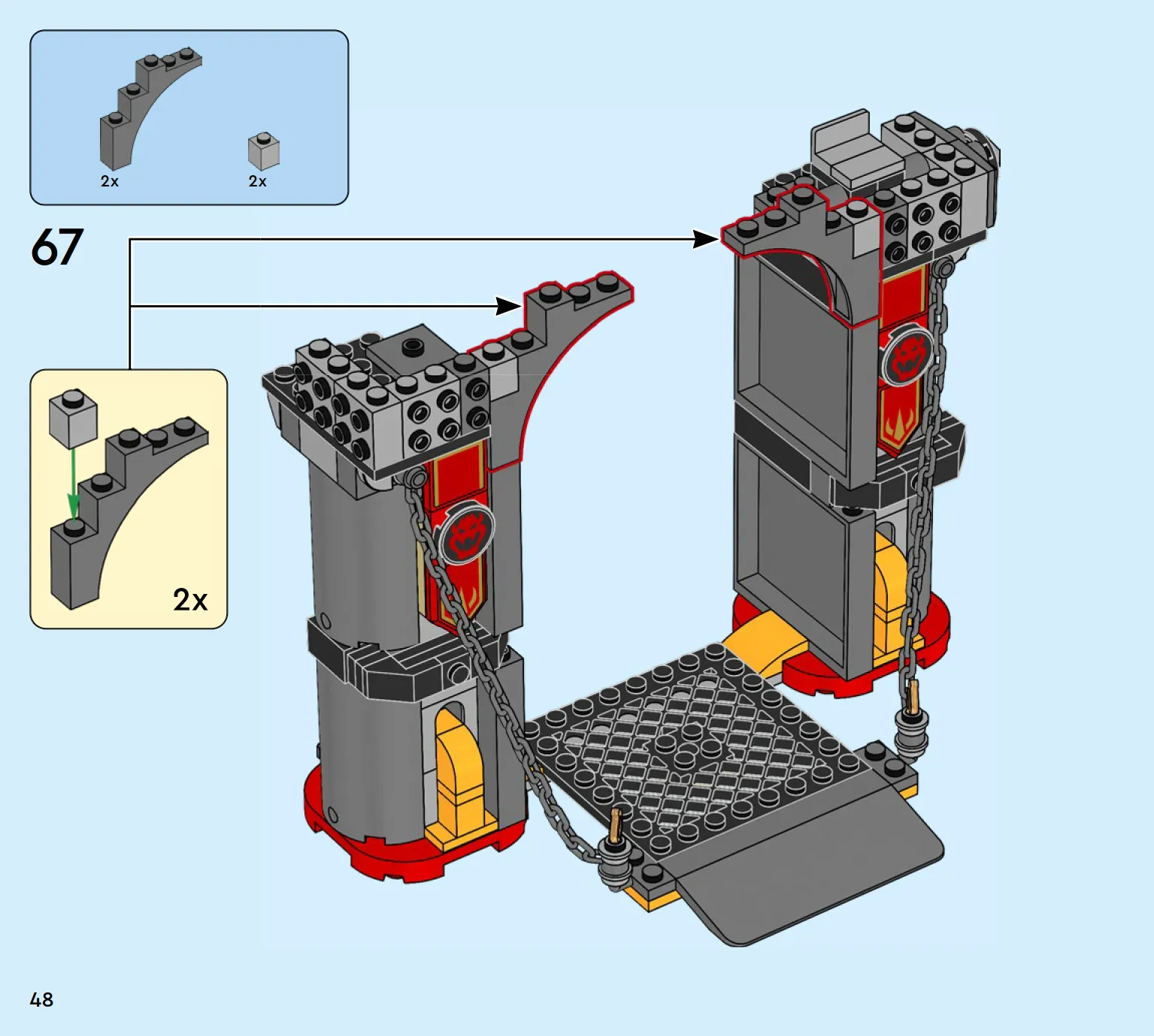 2x

2x

67

2x

48