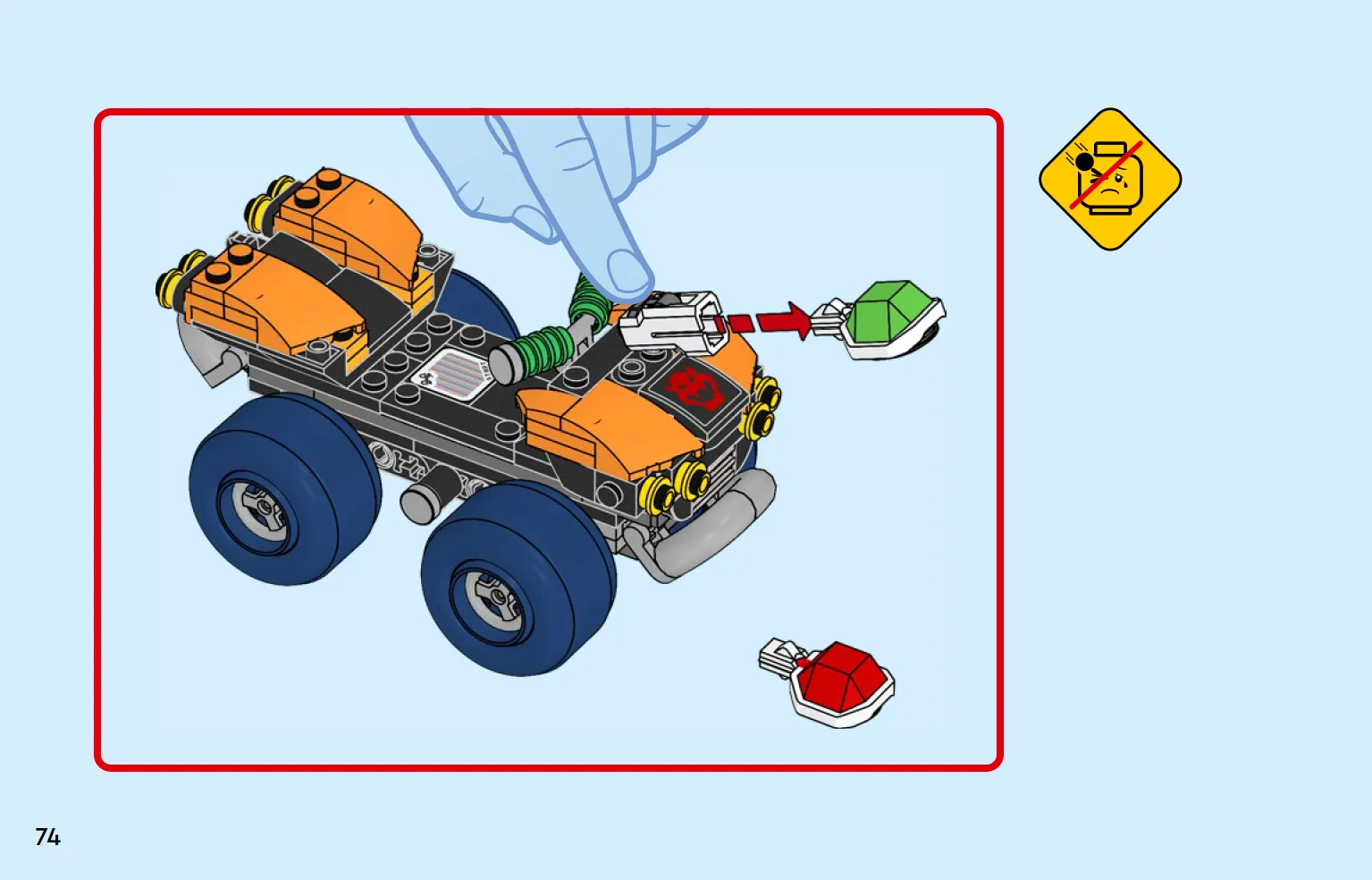 74