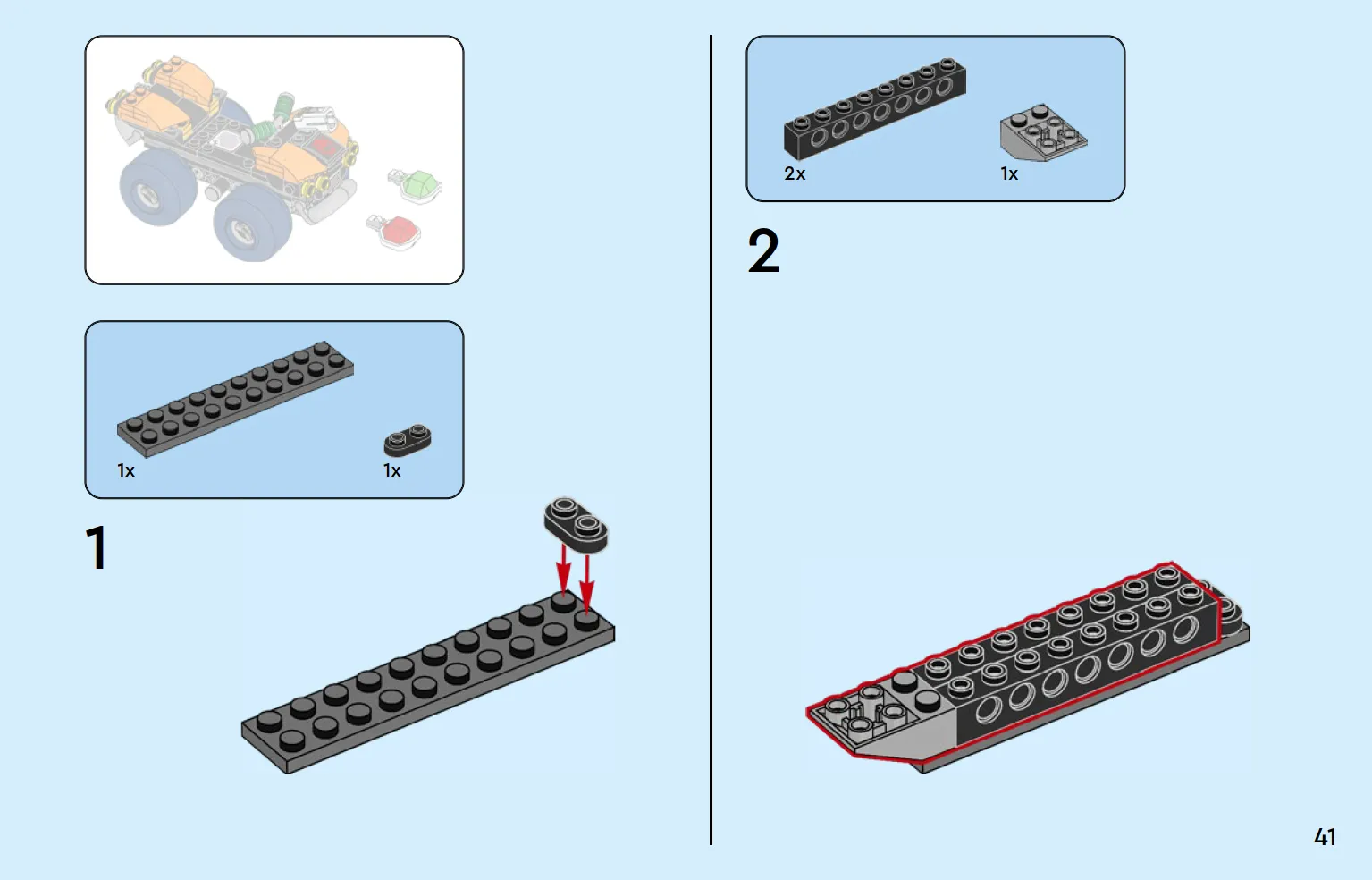 1x

1x

1

2x

1x

2

41