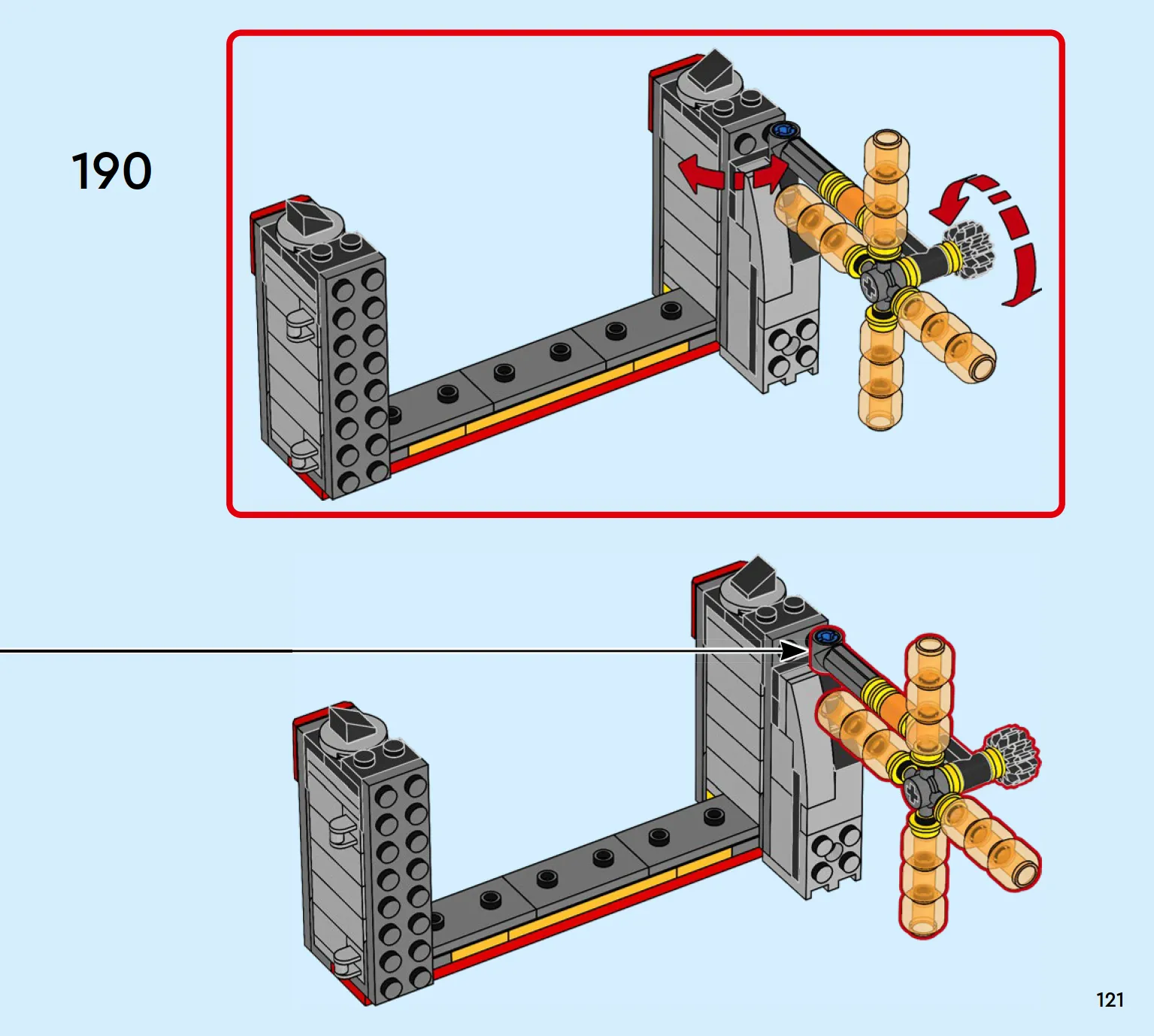 190

121