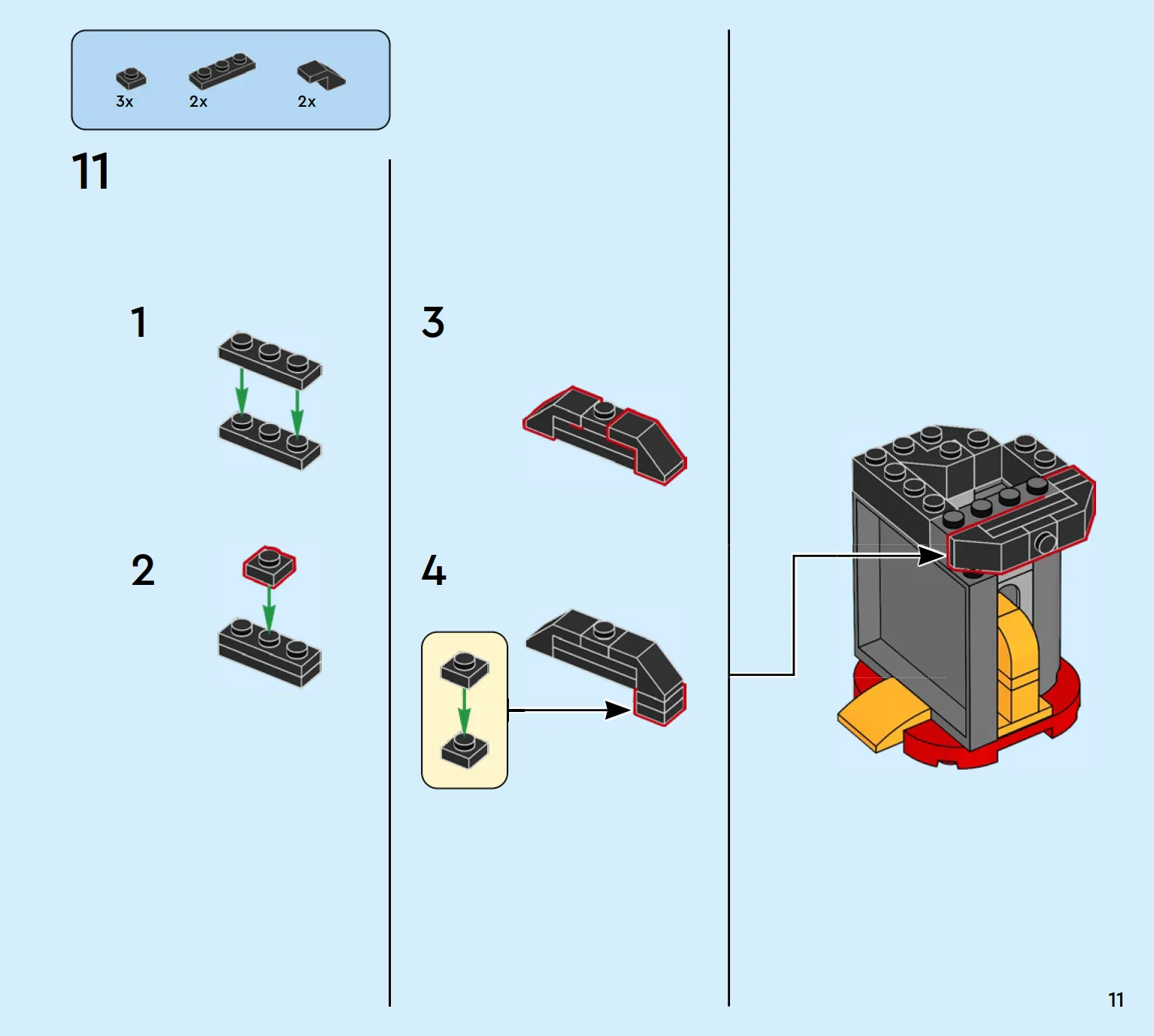 3x 2x 2x

11

1

2

3

4

11