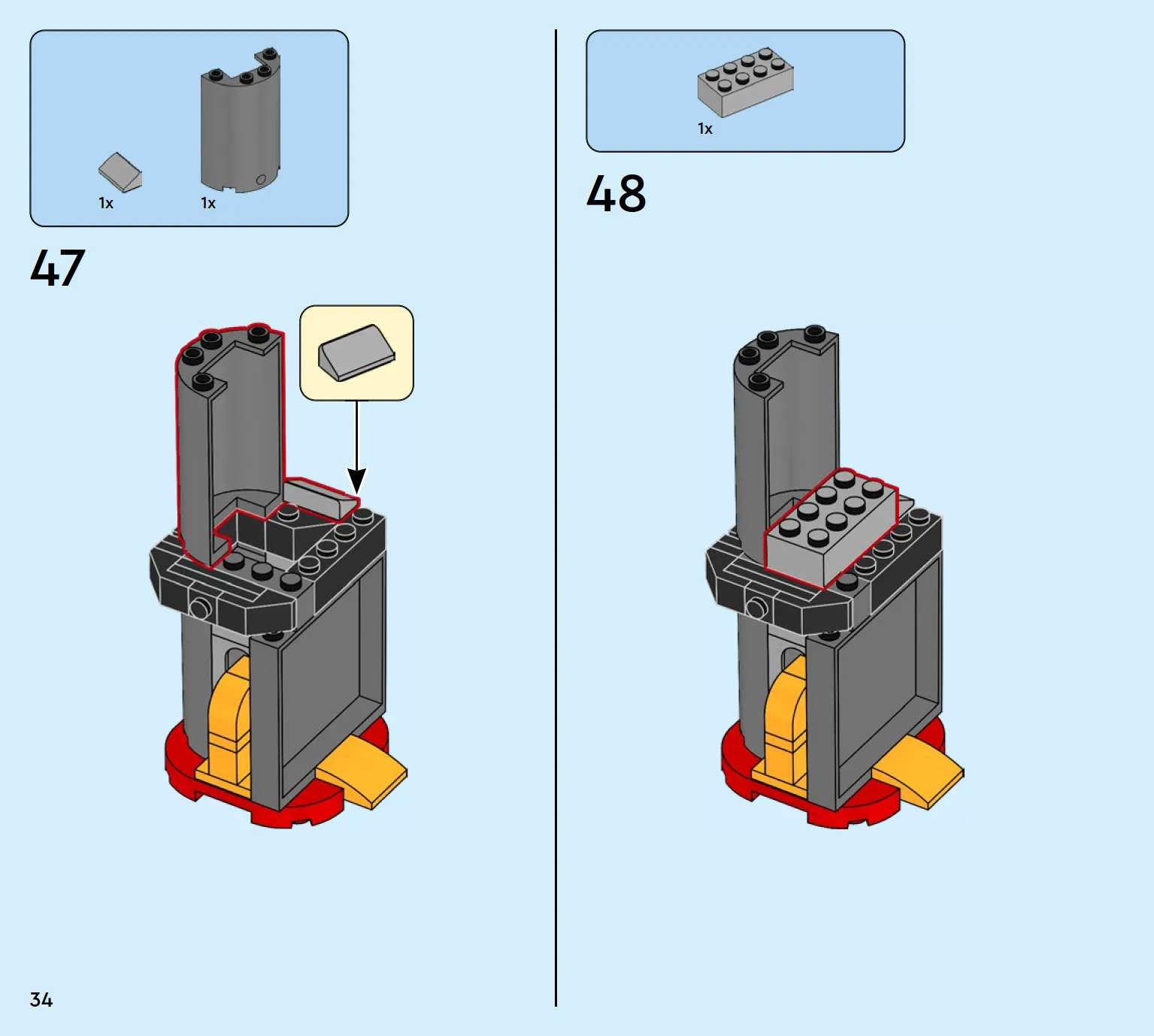 1x
1x

47

1x

48

34