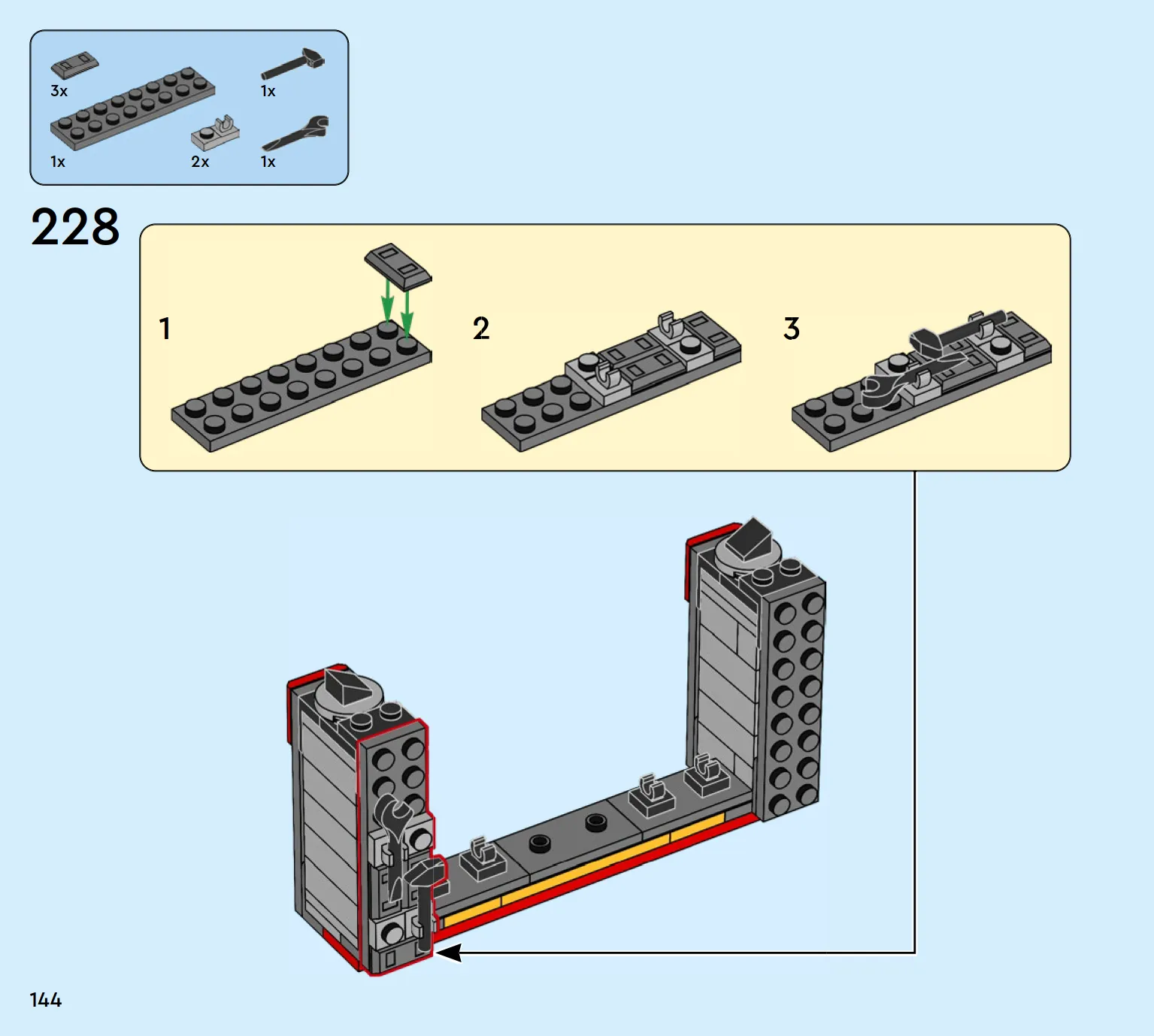 3x
1x
1x
2x
1x

228

1
2
3

144