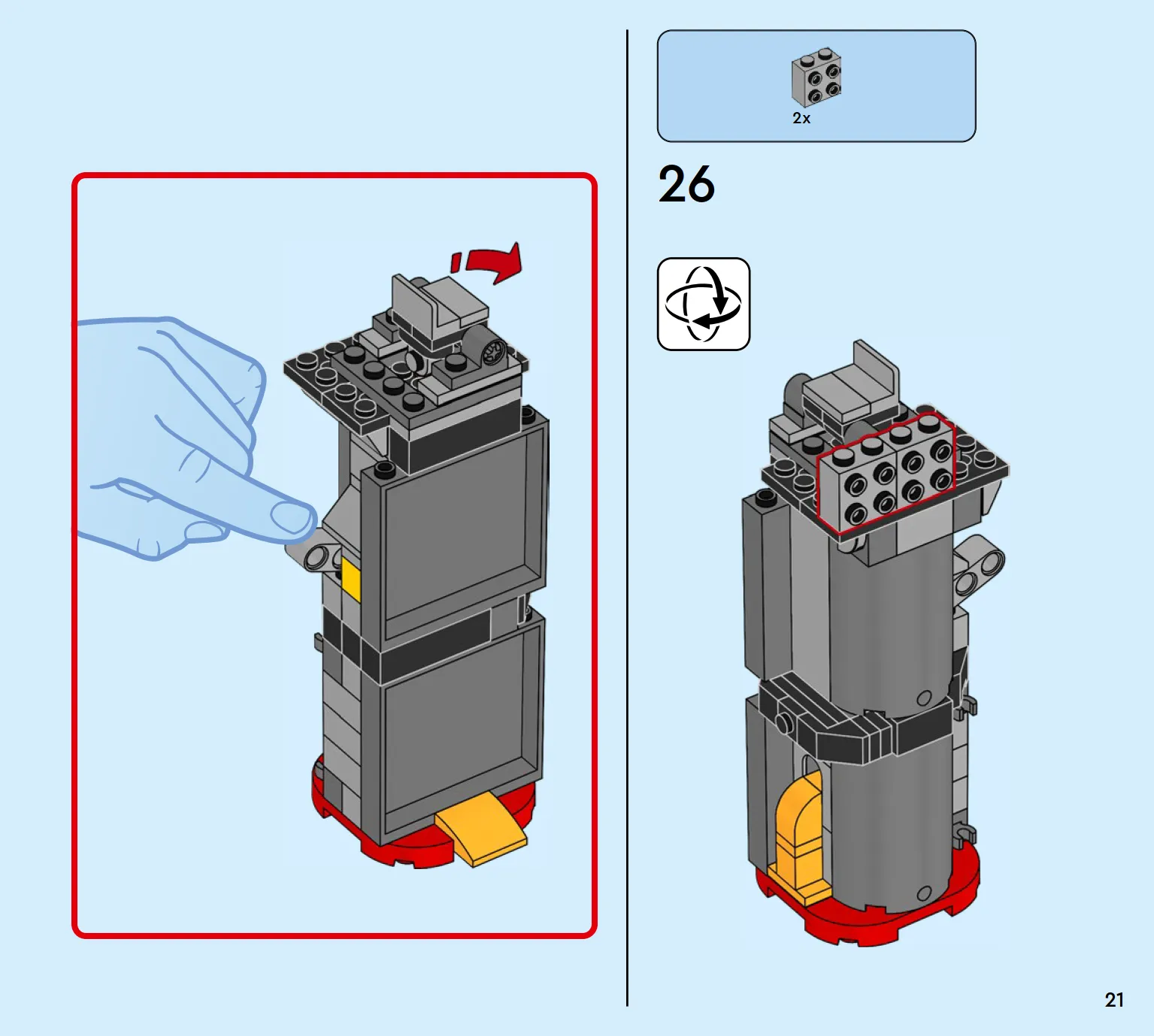 2x

26

21