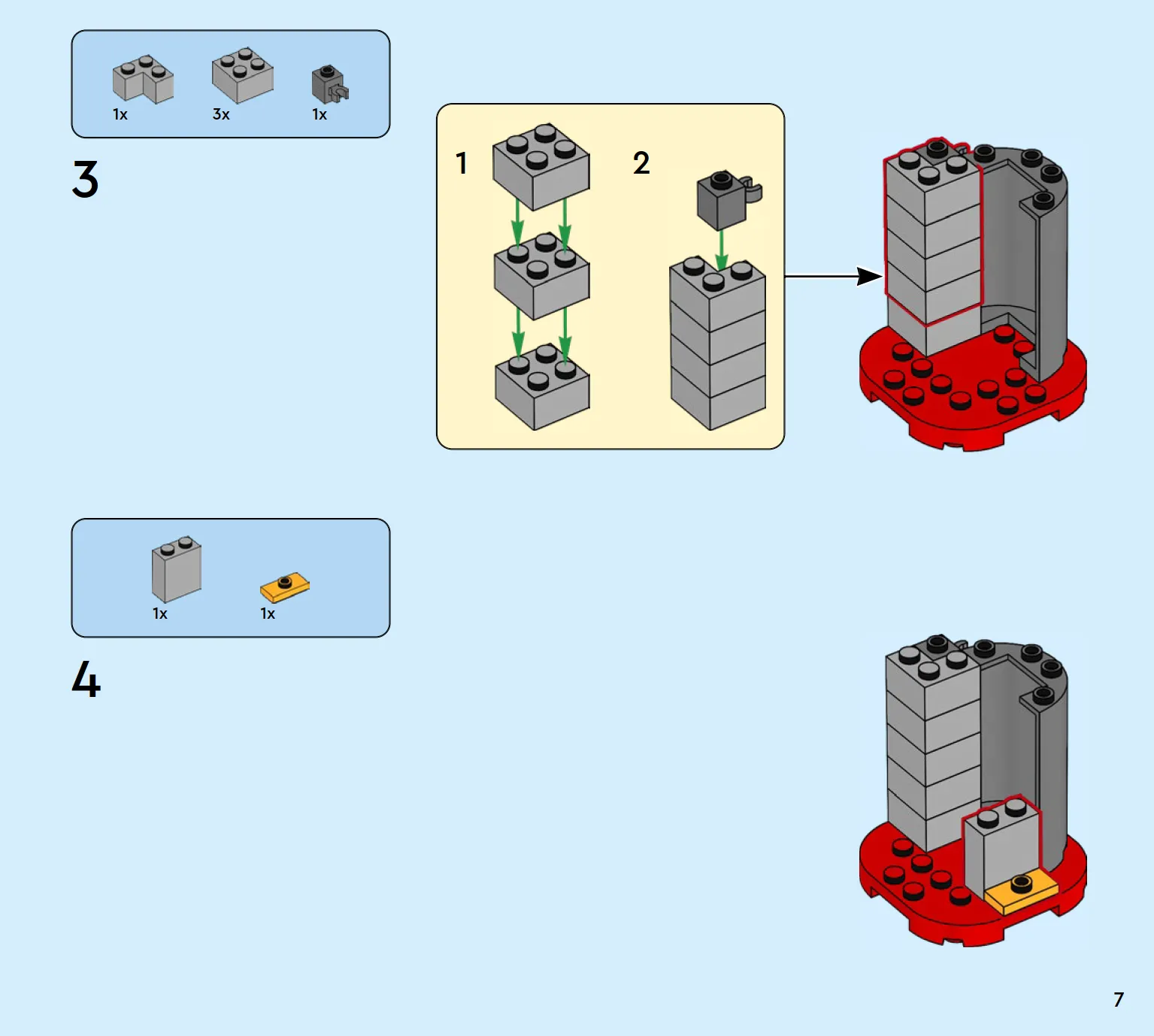 1x 3x 1x

3

1

2

1x 1x

4

7