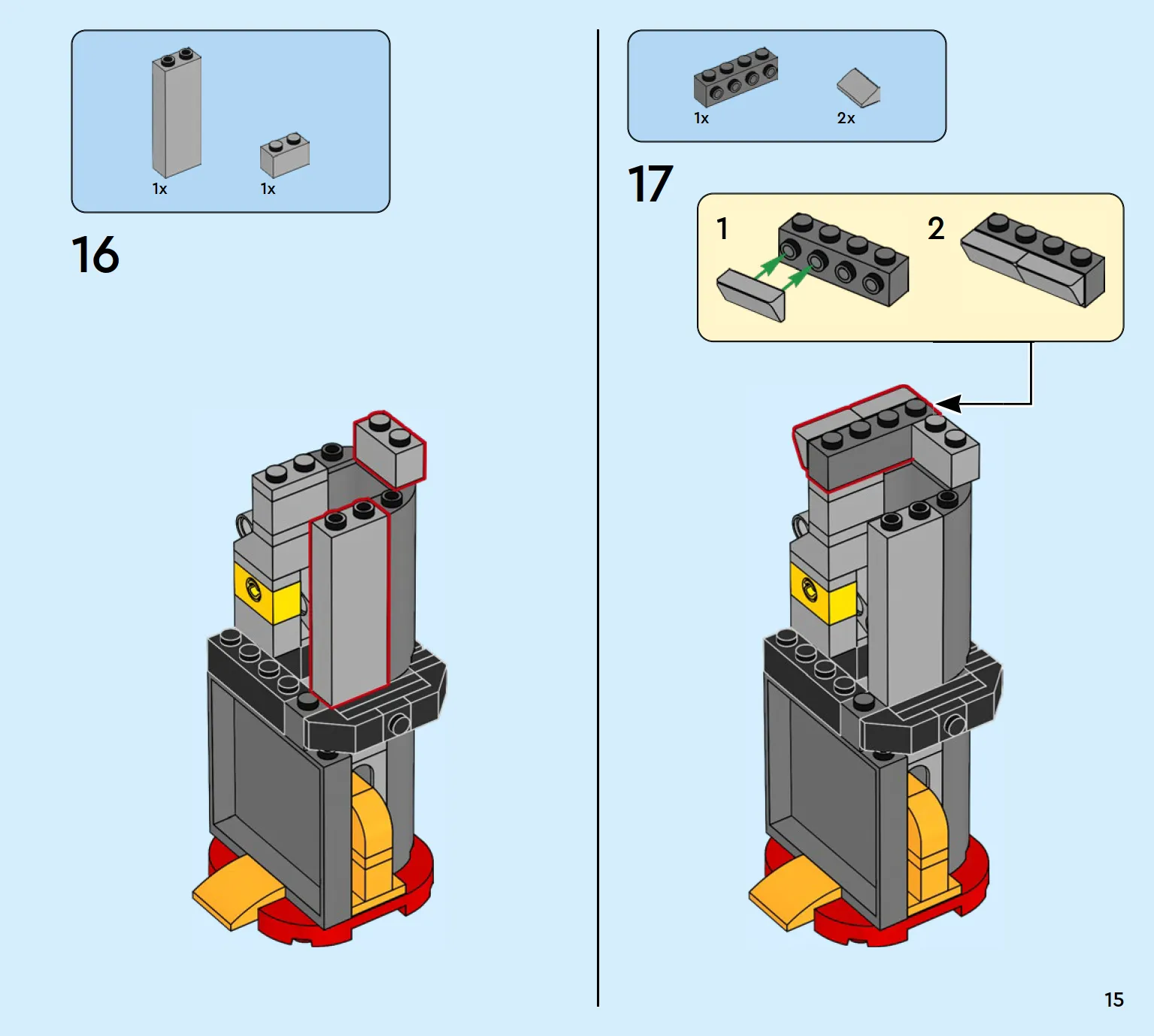 1x 1x

16

1x 2x

17

1

2

15