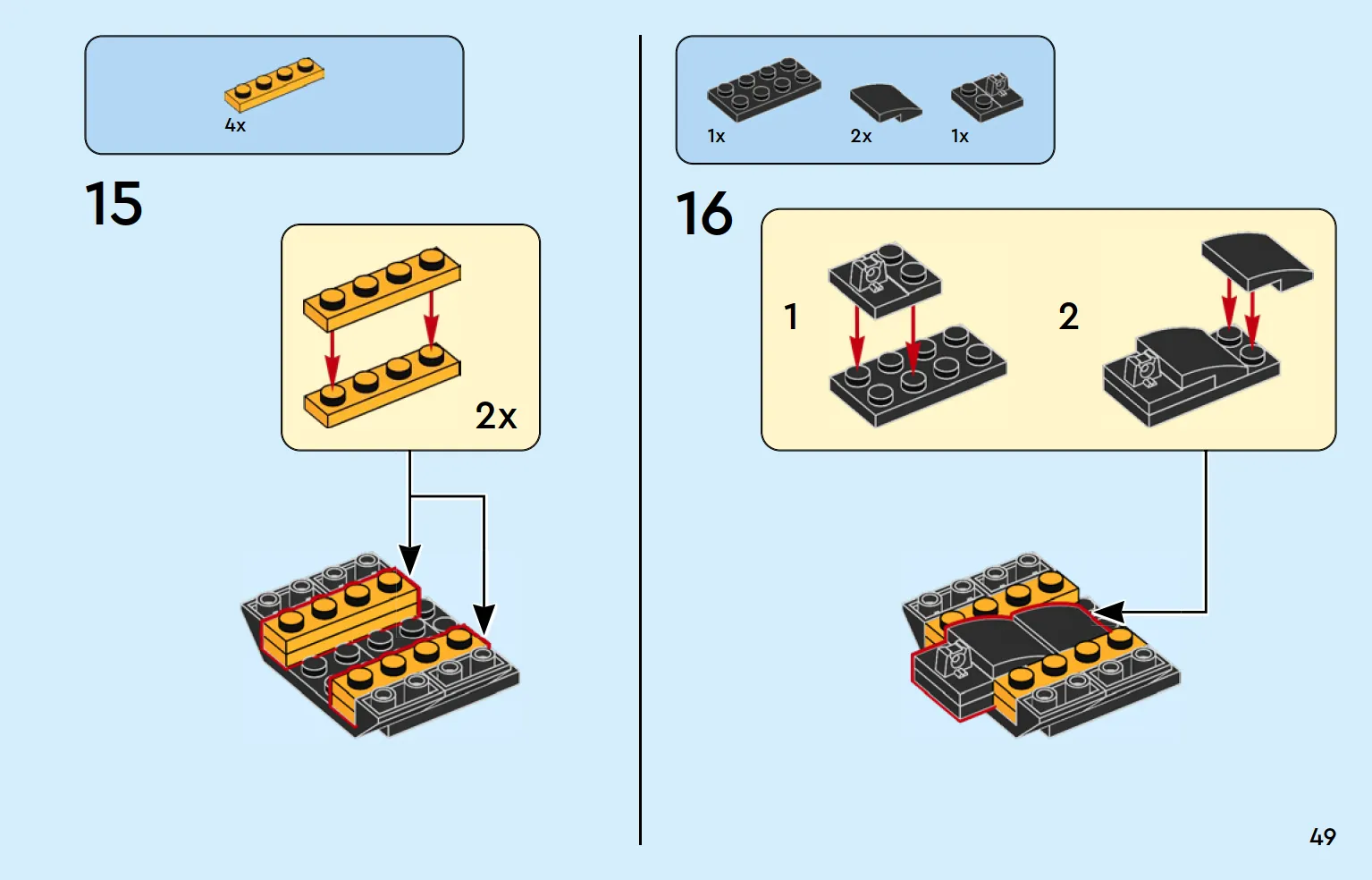 4x

15

2x

1x 2x 1x

16

1

2

49