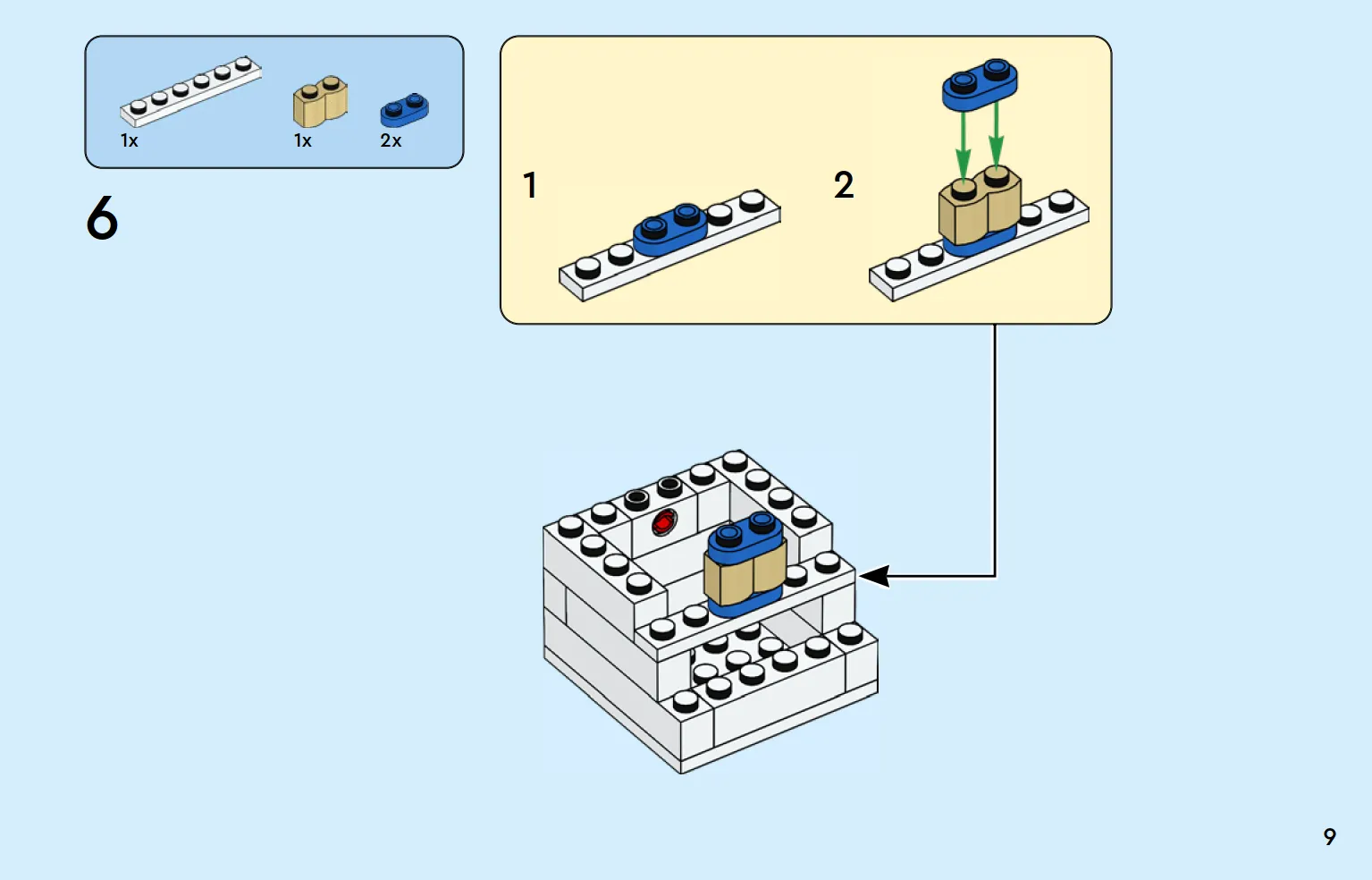 1x
1x
2x

6

1

2

9