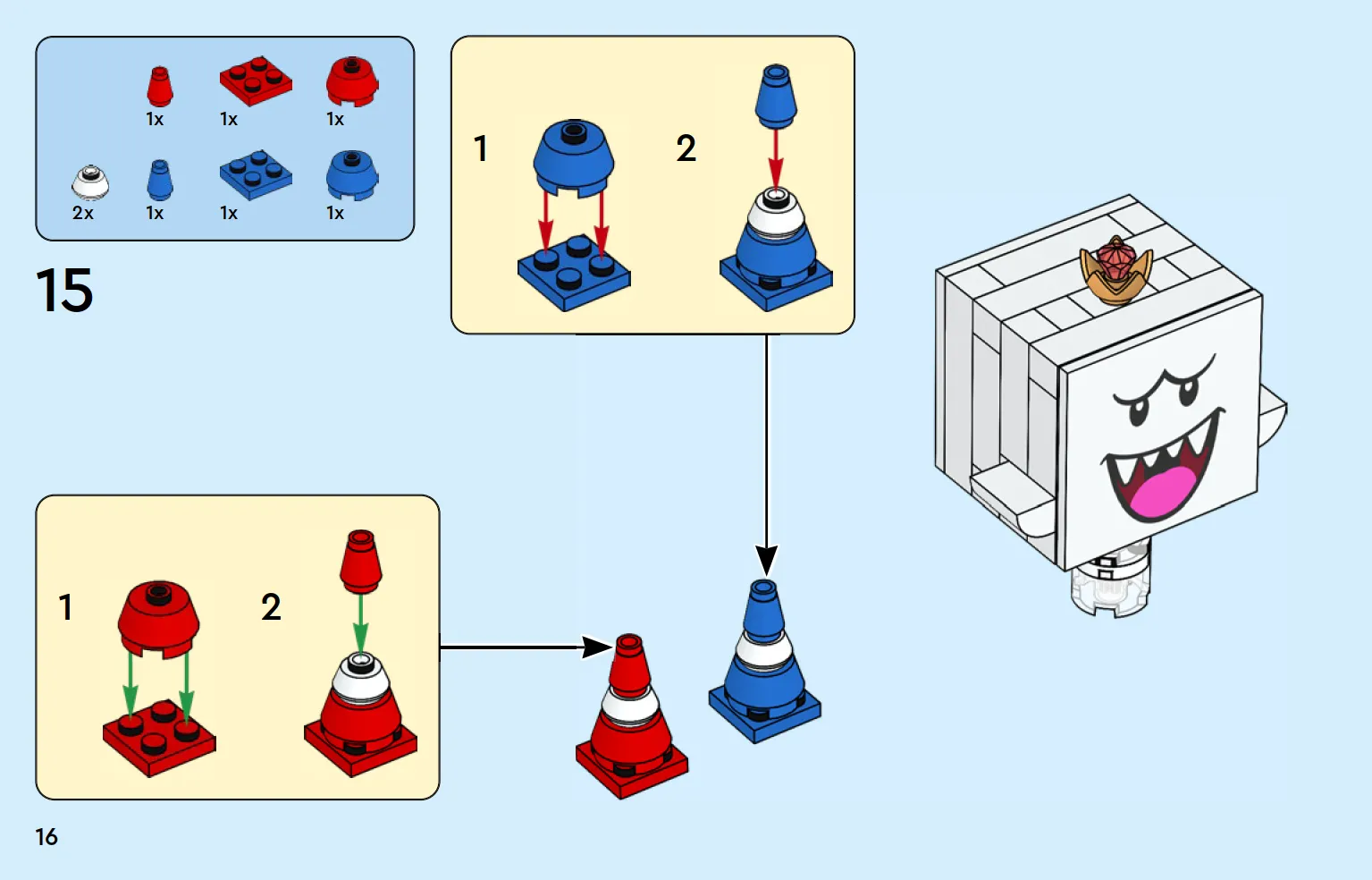 1x 1x 1x

2x 1x 1x 1x

15

1

2

1

2

16