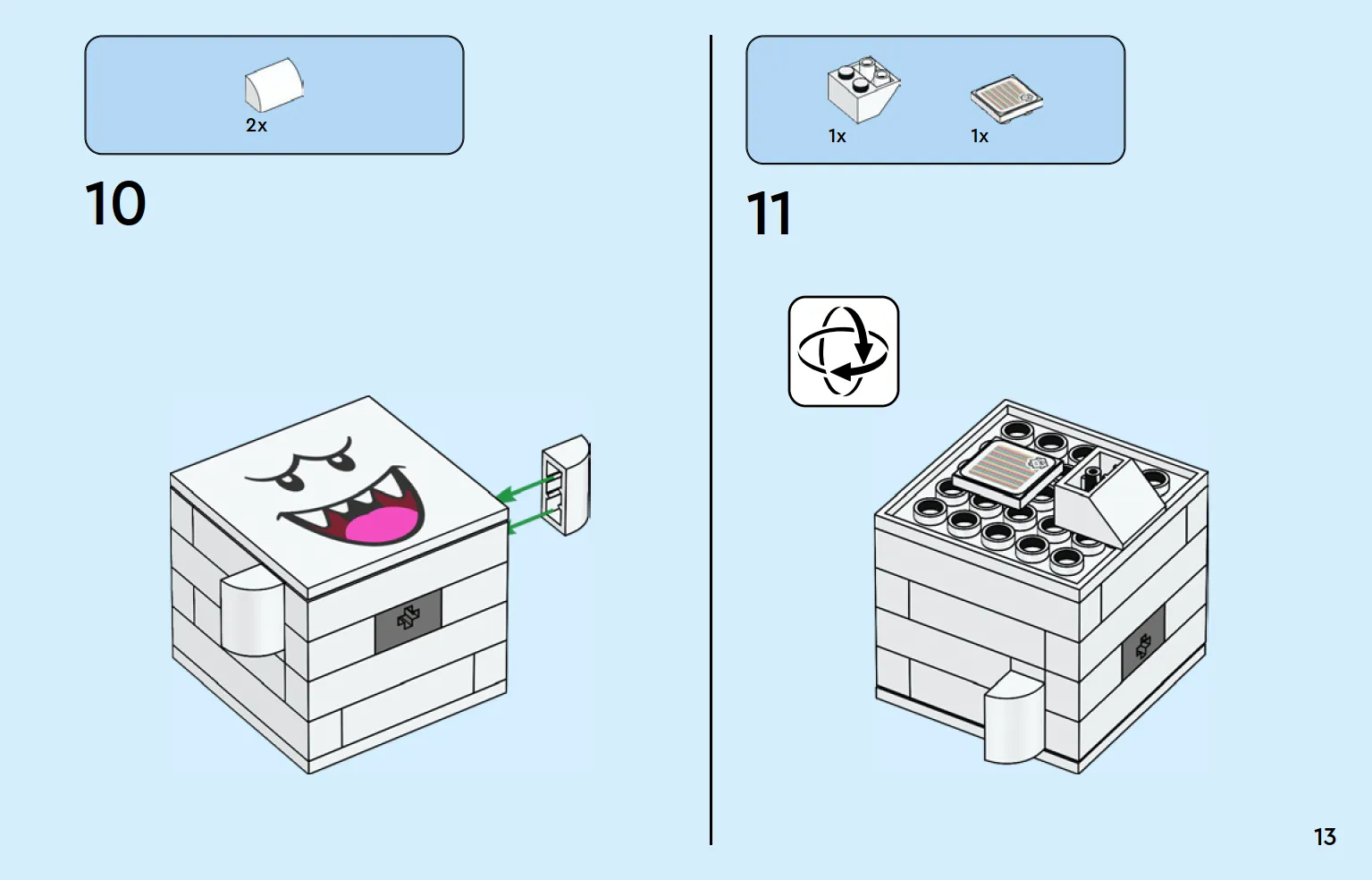 2x

10

1x 1x

11

13