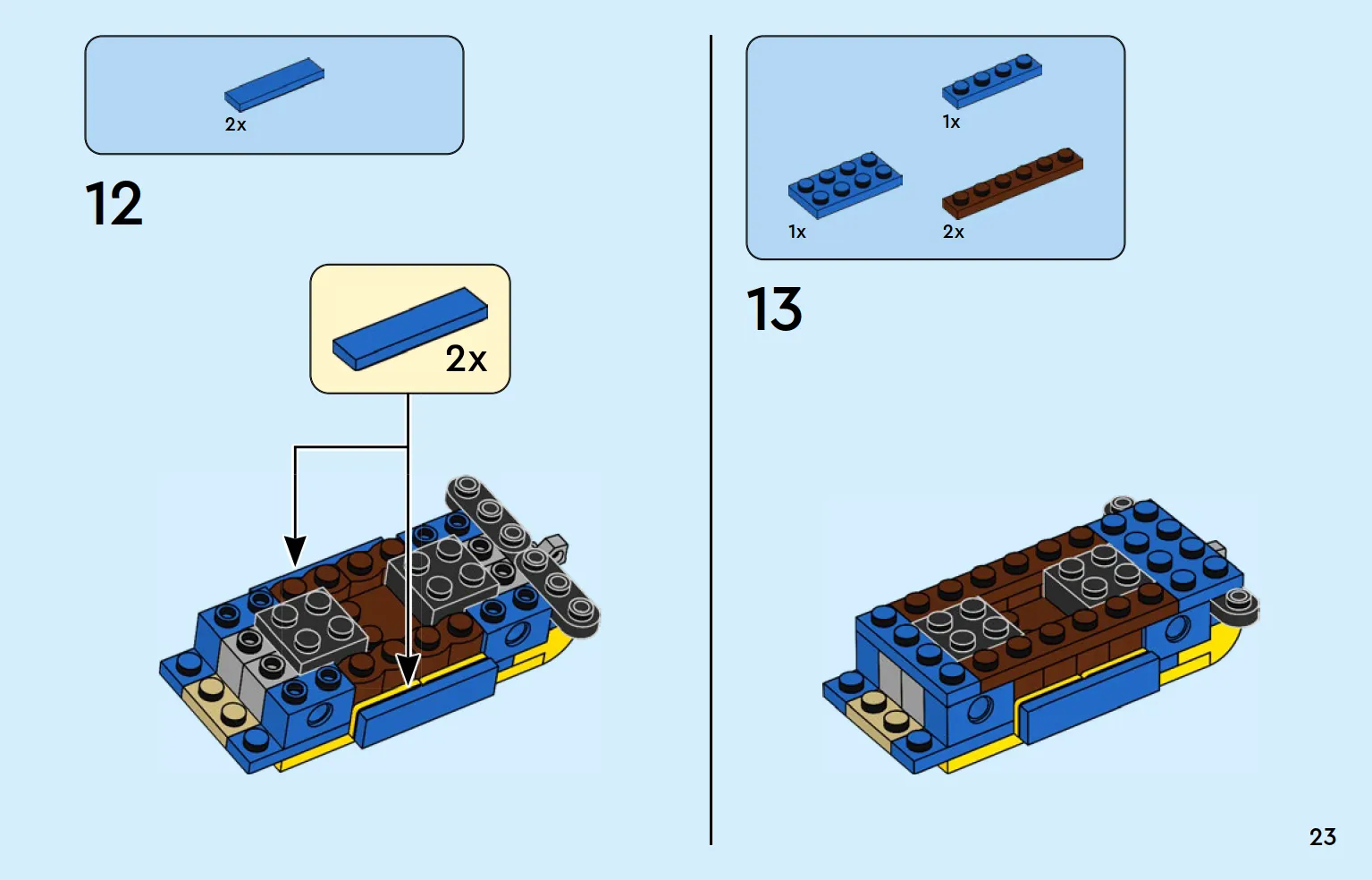 2x

12

2x

1x

1x

2x

13

23