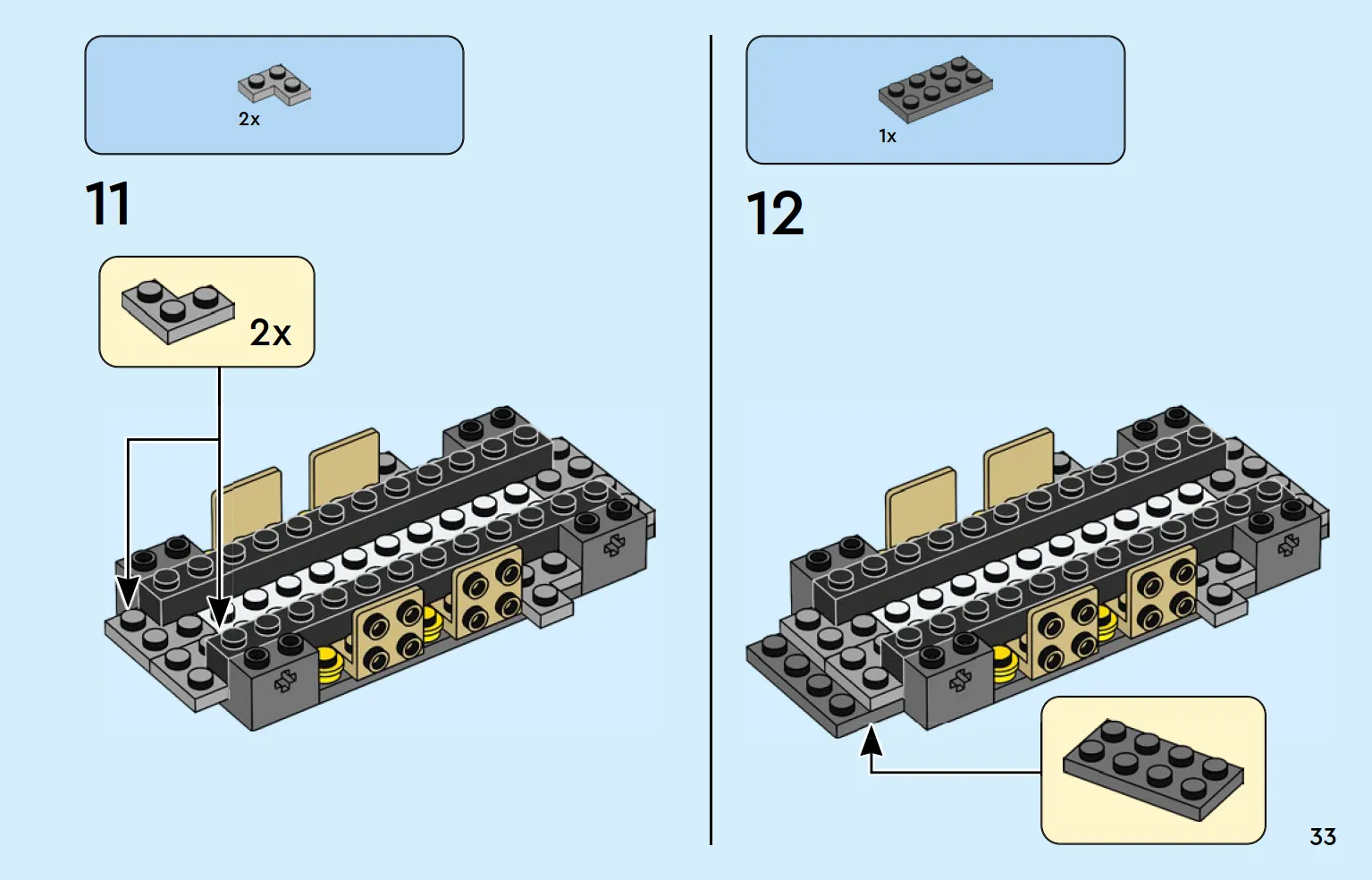 2x

11

2x

1x

12

33