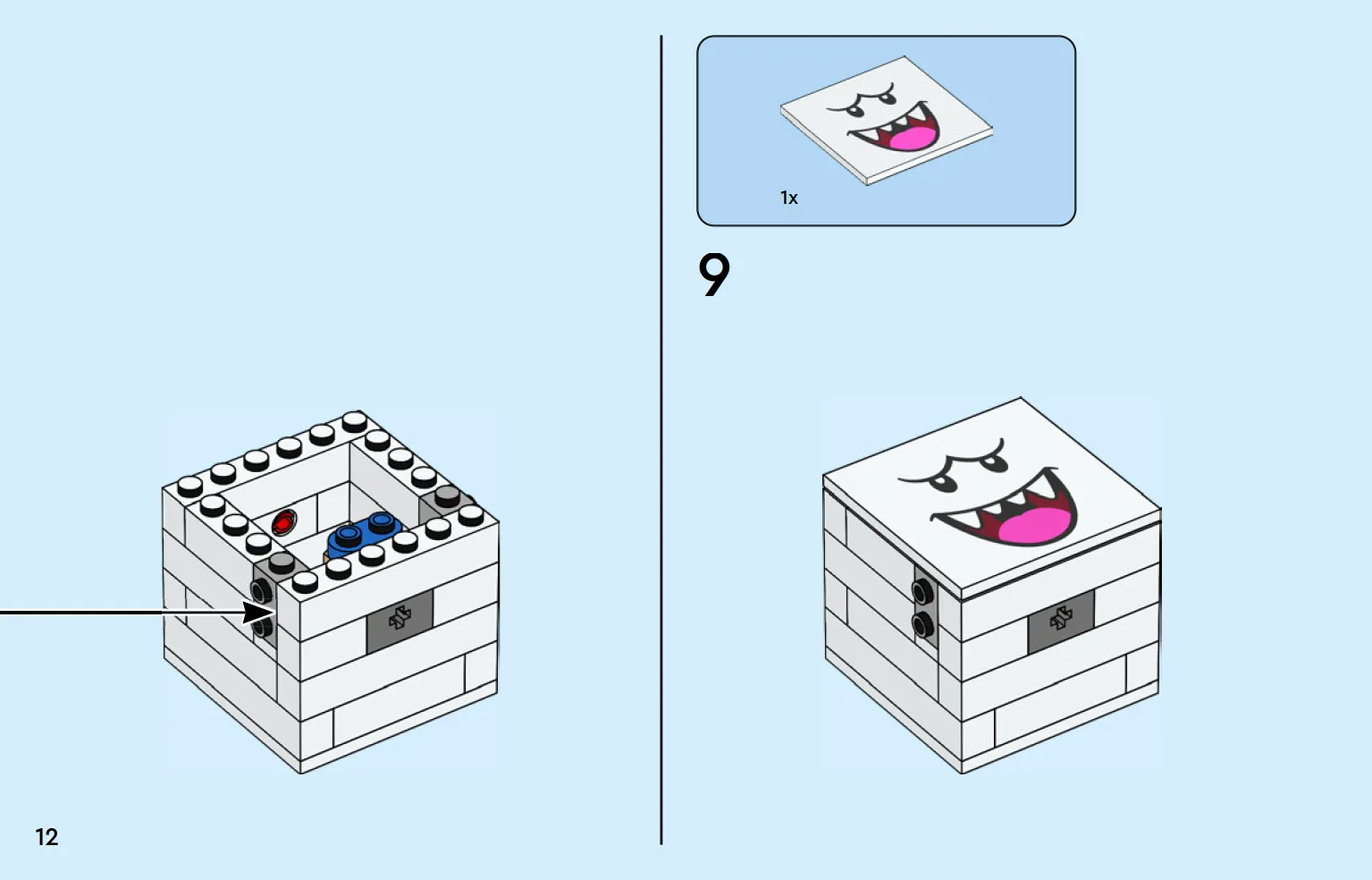 1x

9

12