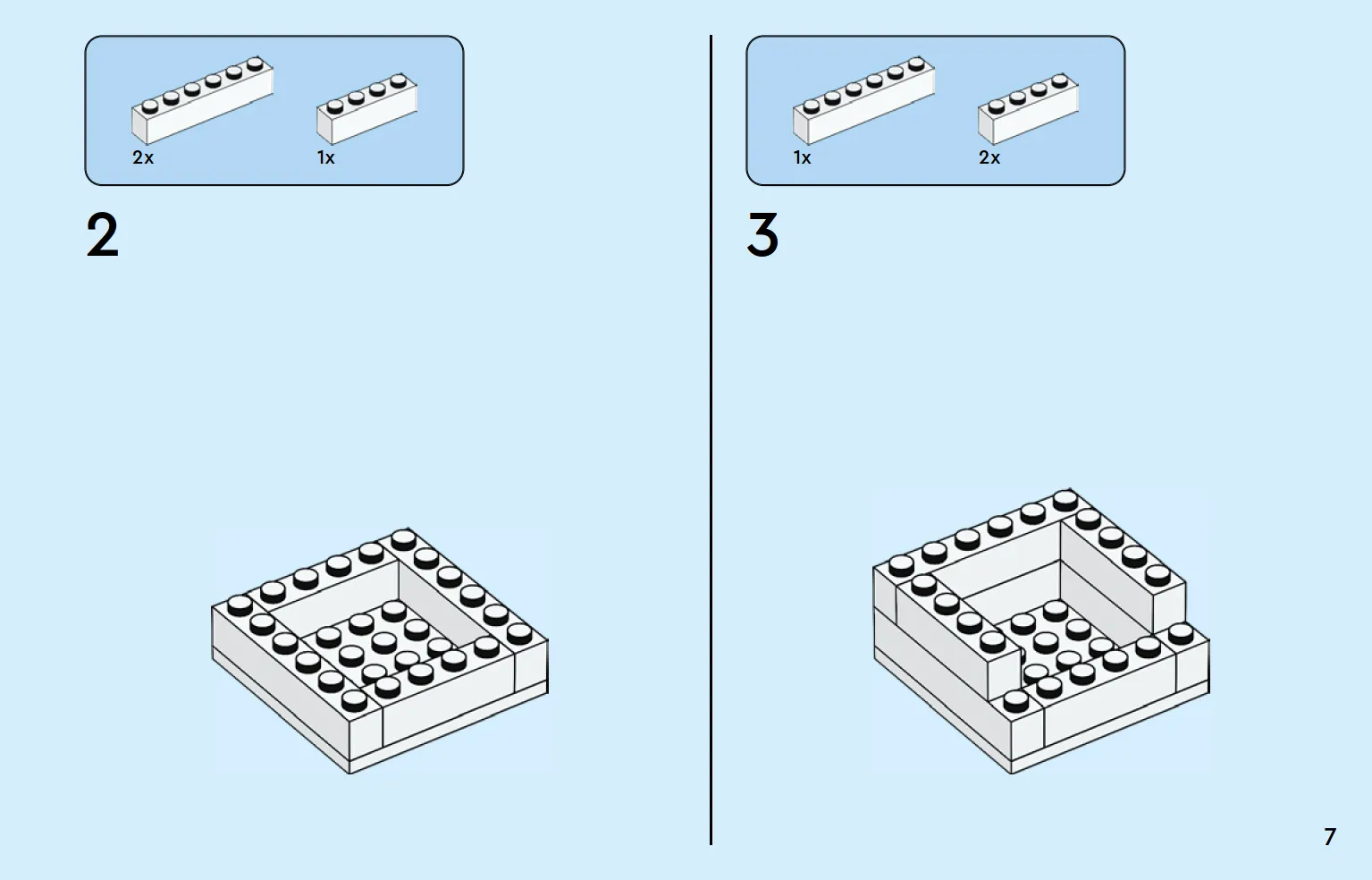 2x

1x

2

1x

2x

3

7