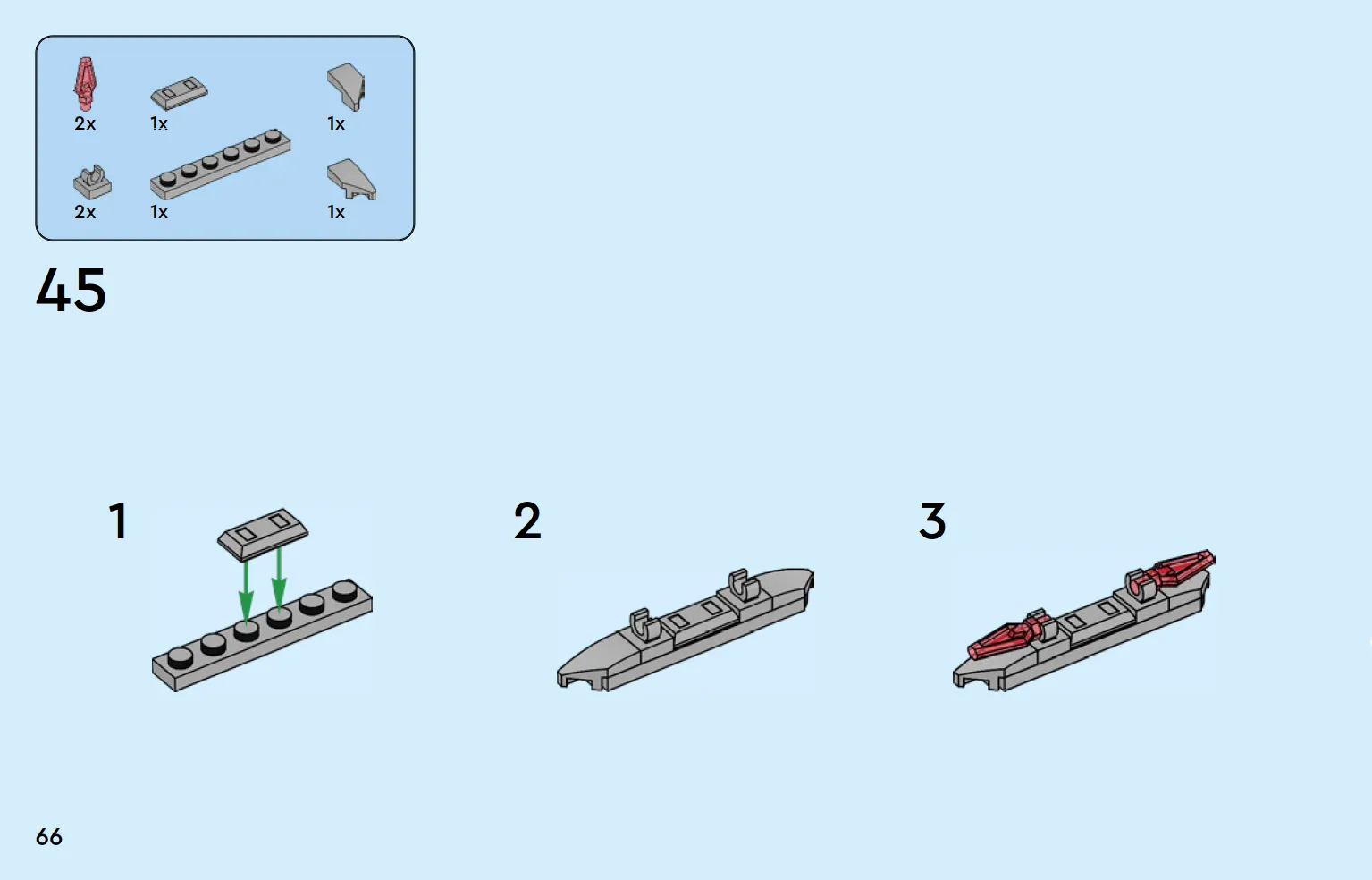 2x
1x
1x
2x
1x
1x

45

1

2

3

66