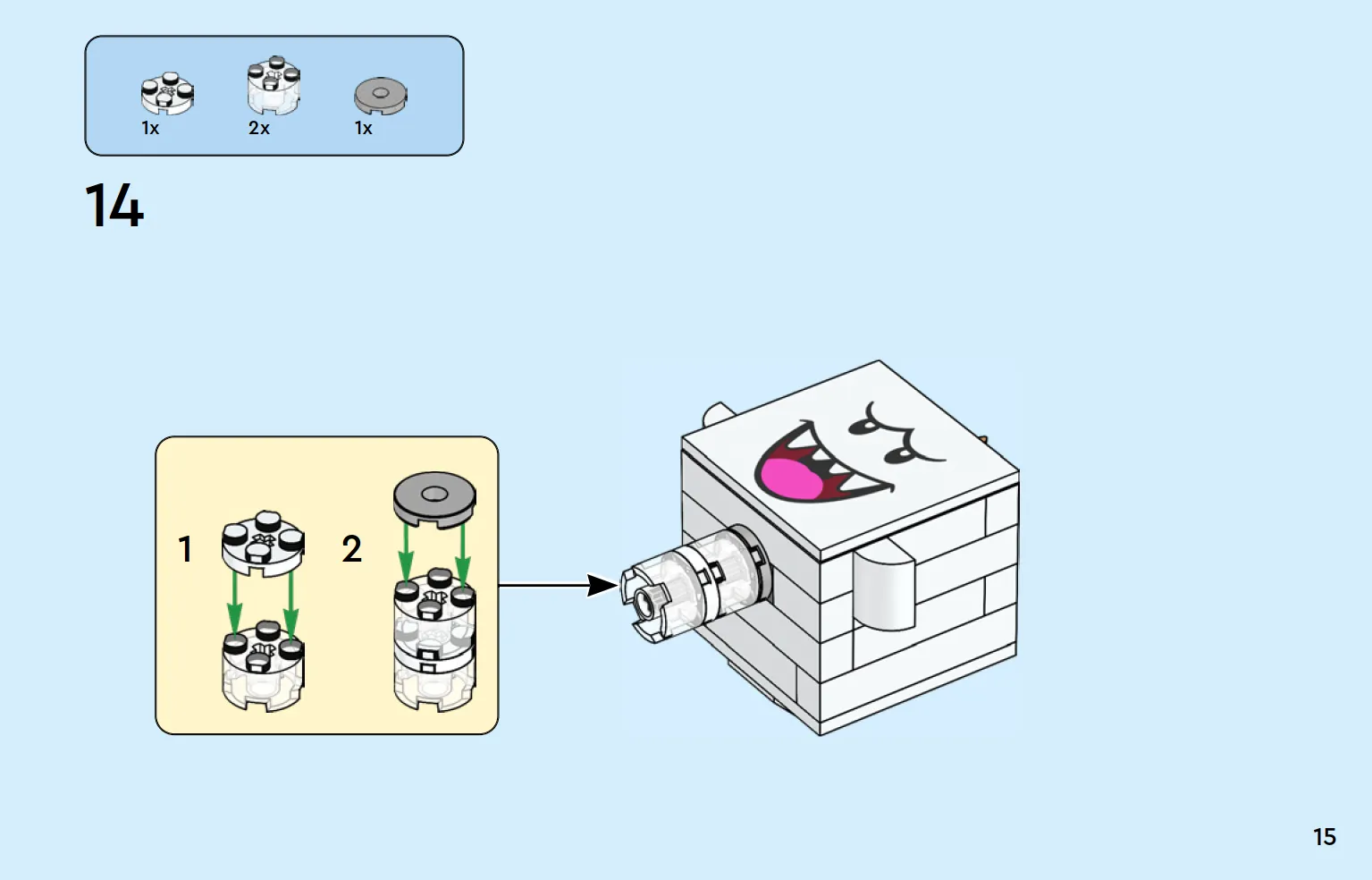 1x 2x 1x

14

1

2

15