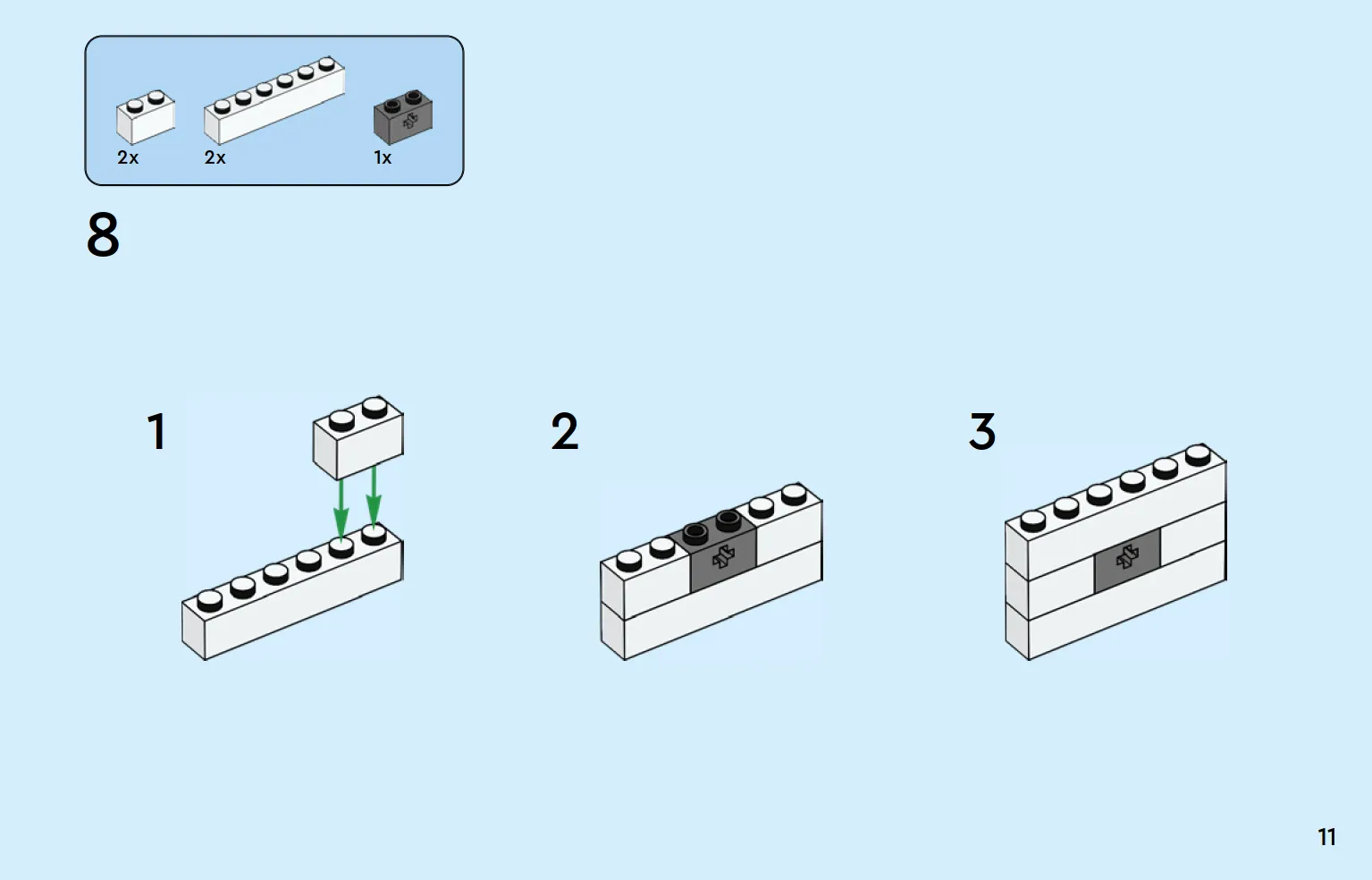 2x 2x 1x

8

1

2

3

11