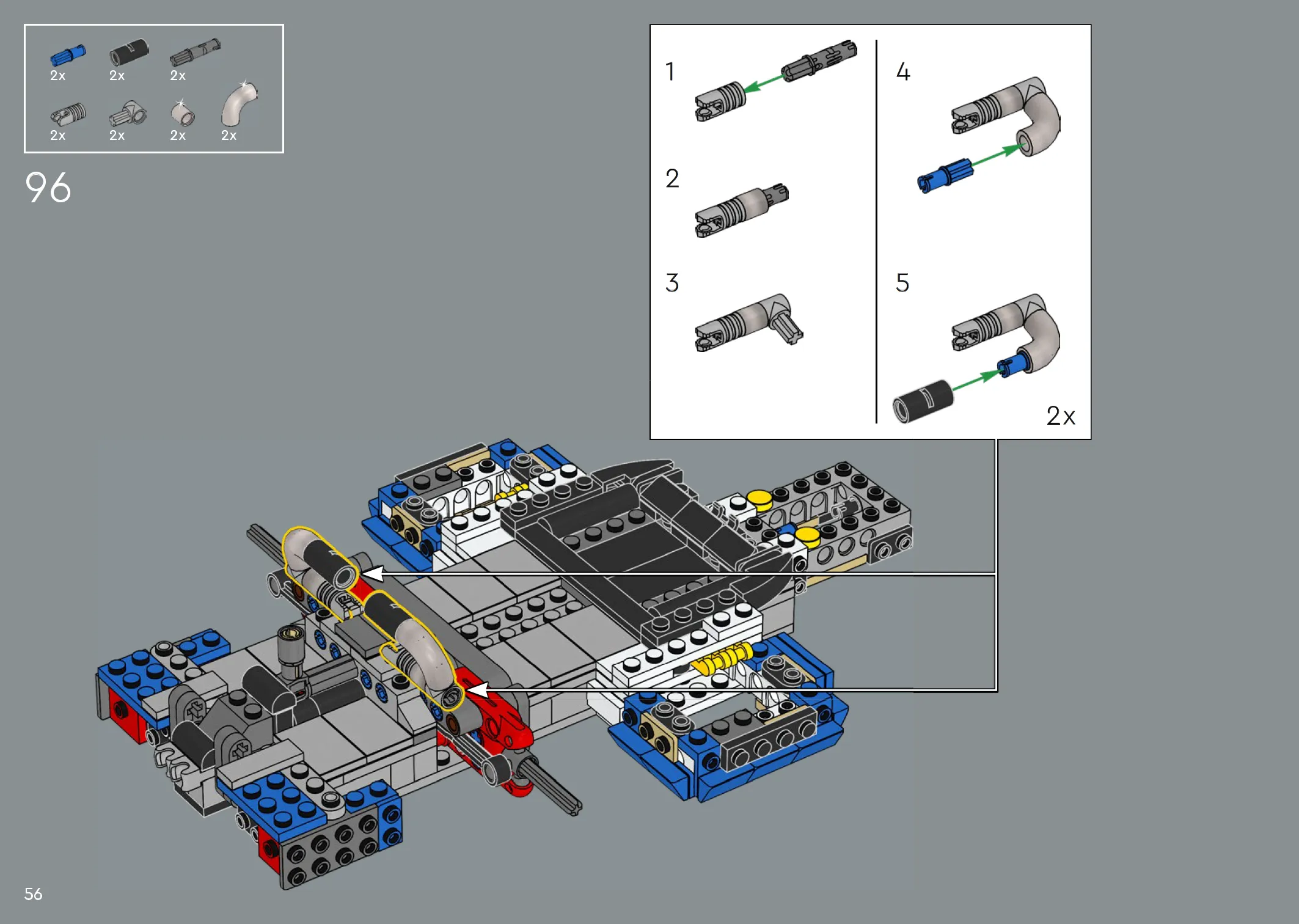 2x 2x 2x
2x 2x 2x 2x

96

1

2

3

4

5

2x

56