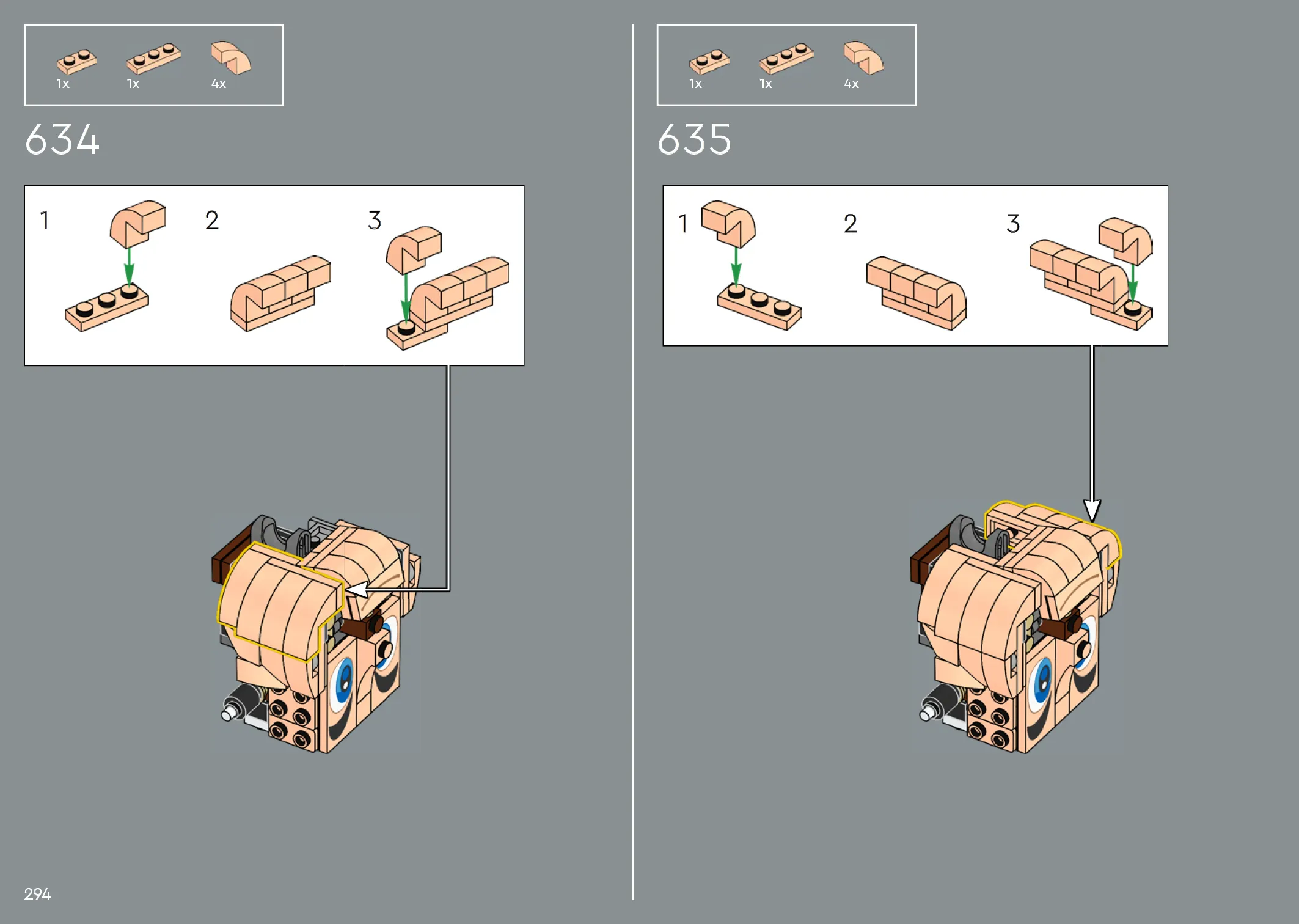 1x 1x 4x

634

1 2 3

1x 1x 4x

635

1 2 3

294