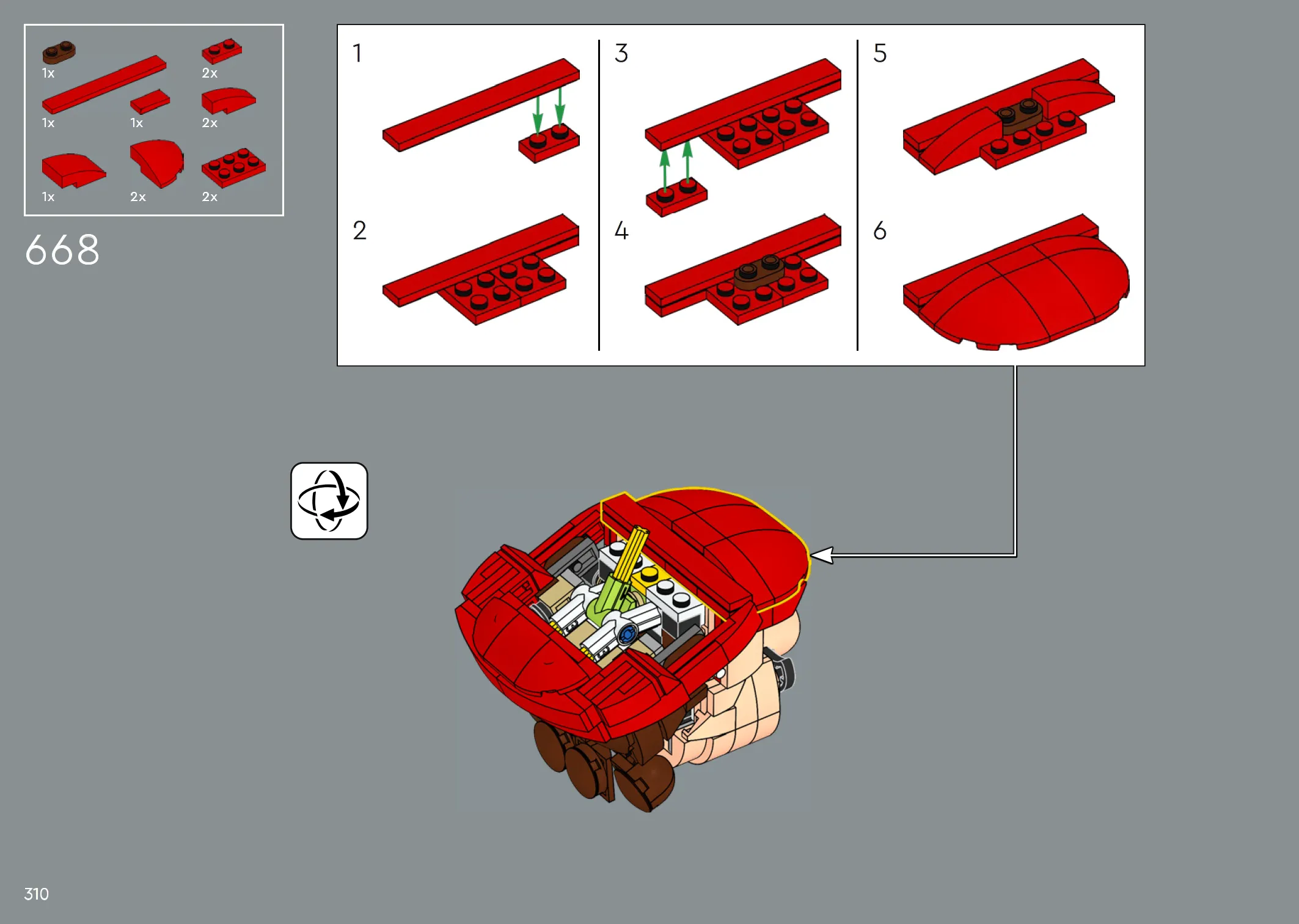 1x
2x
1x
1x
2x
1x
2x
2x

668

1
2
3
4
5
6

310