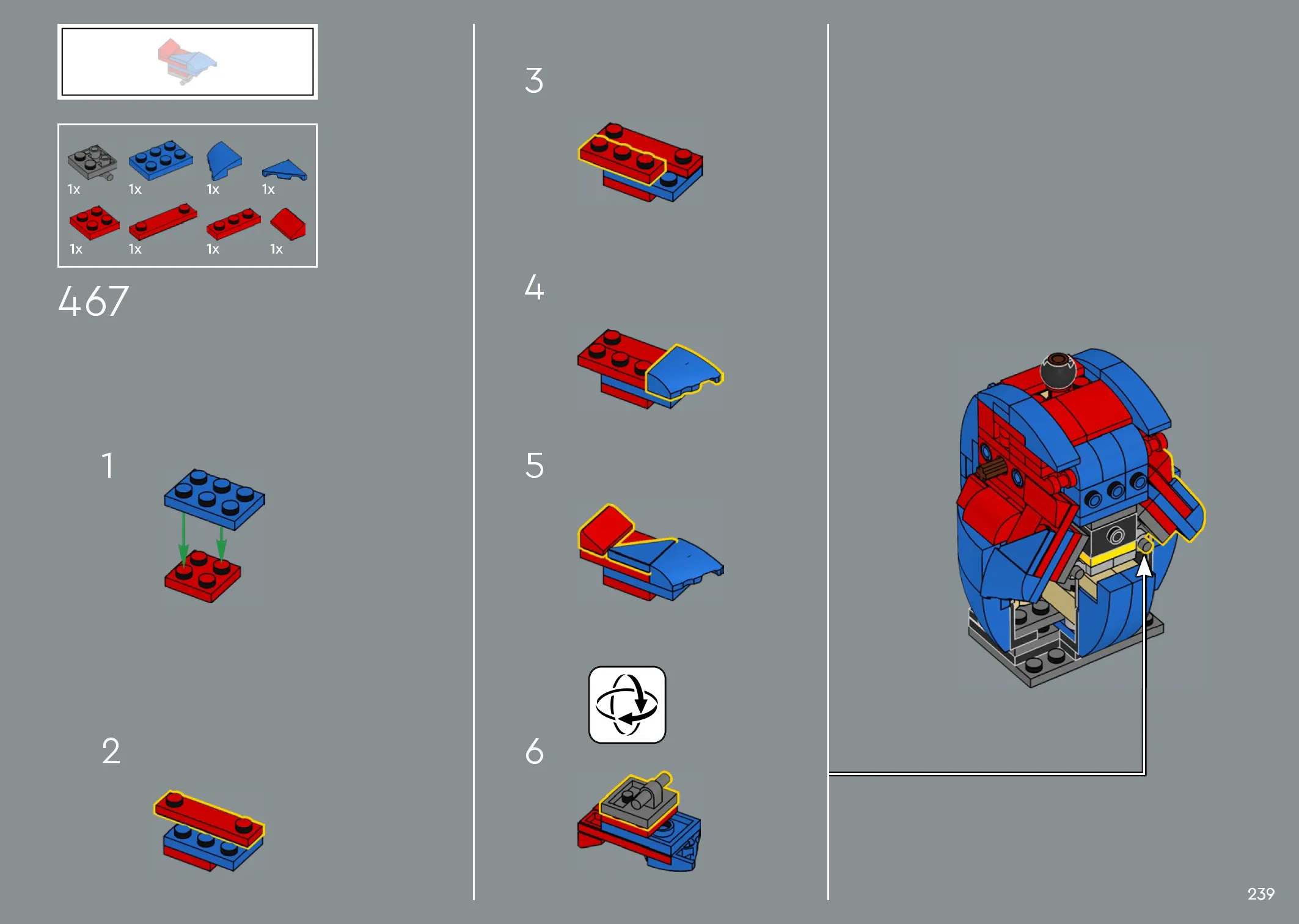 1x 1x 1x 1x
1x 1x 1x 1x

467

1

2

3

4

5

6

239