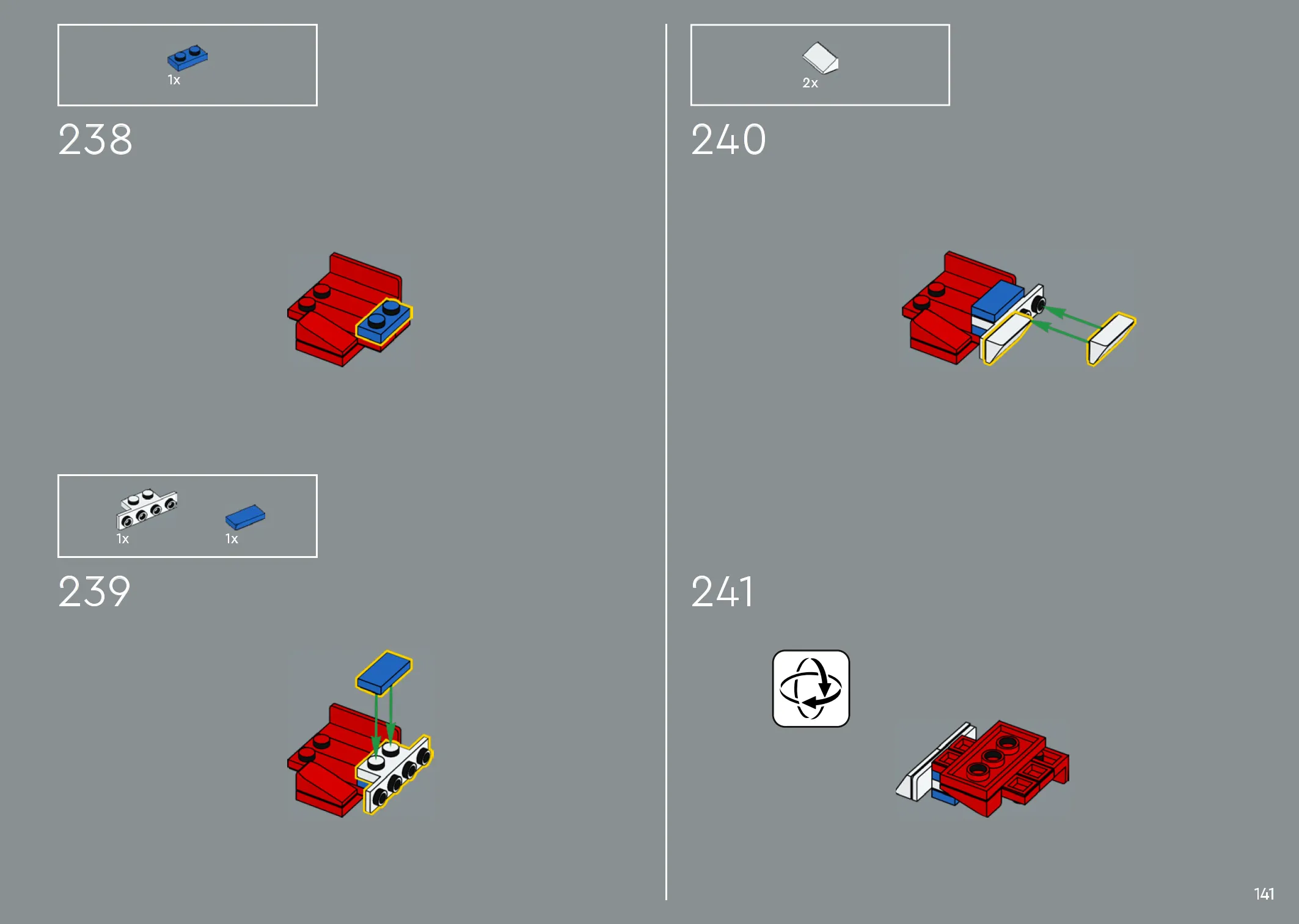 1x

238

1x

1x

239

2x

240

241

141