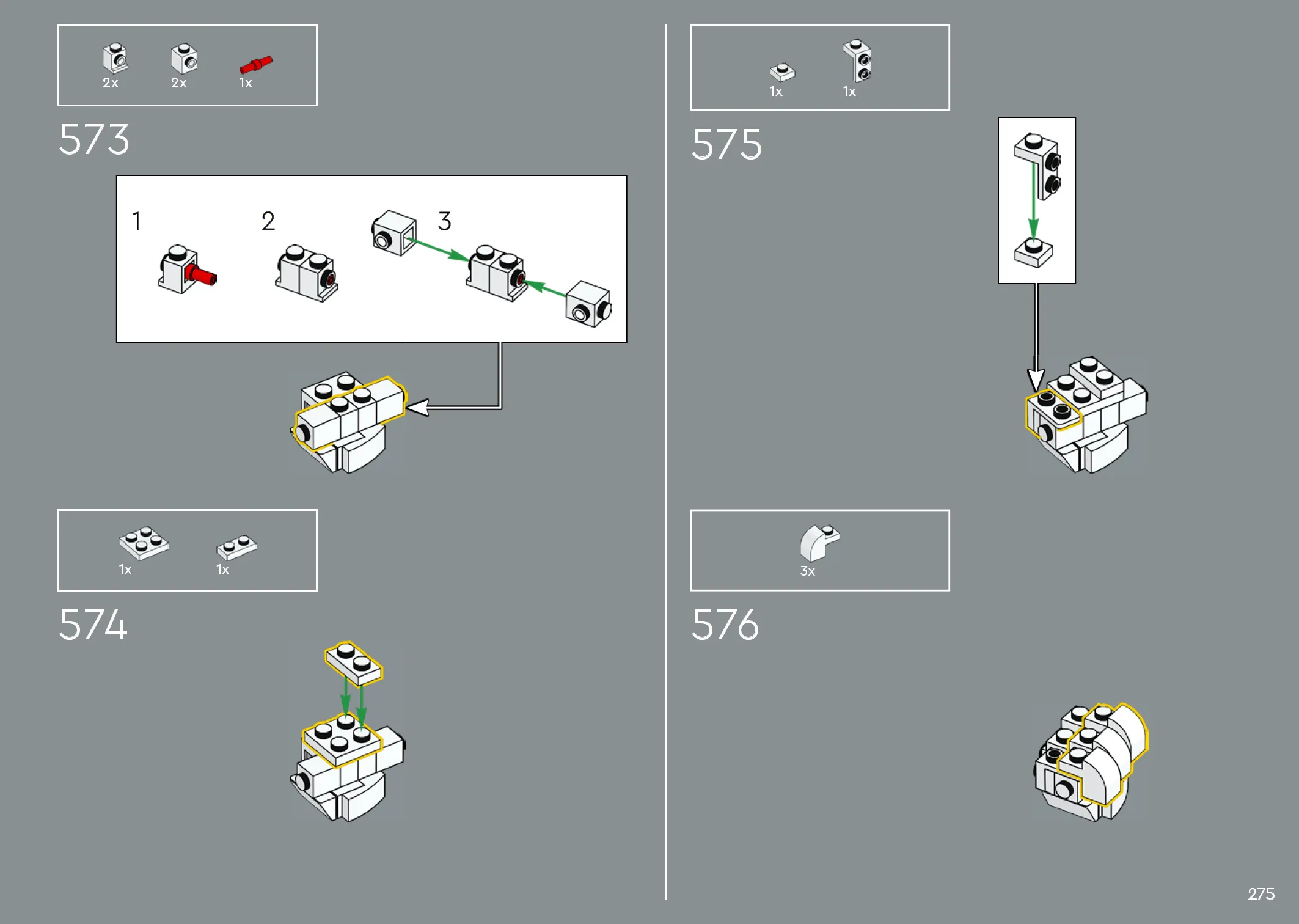 2x 2x 1x

573

1

2

3

1x 1x

574

1x 1x

575

3x

576

275