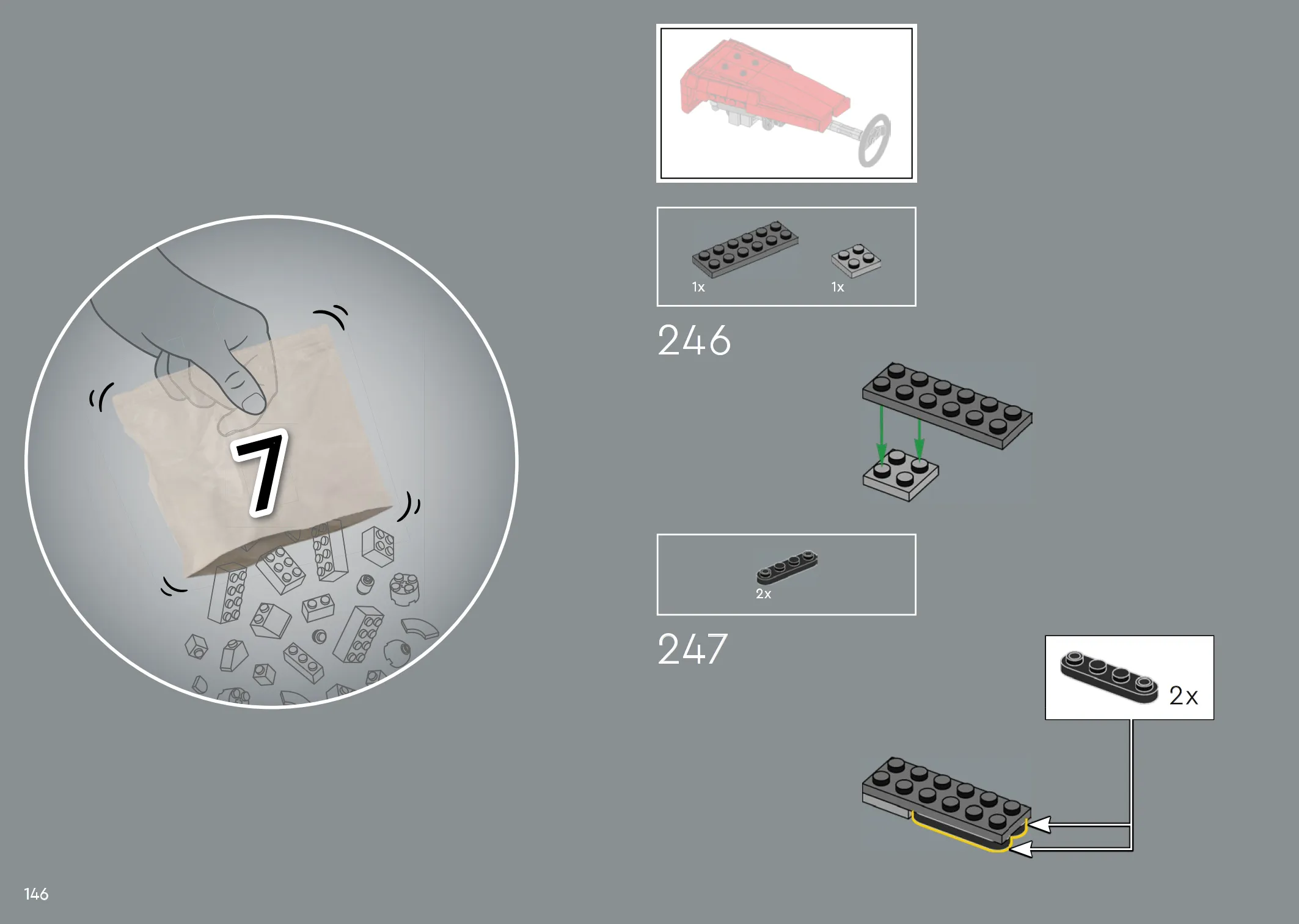 7

1x

1x

246

2x

247

2x

146