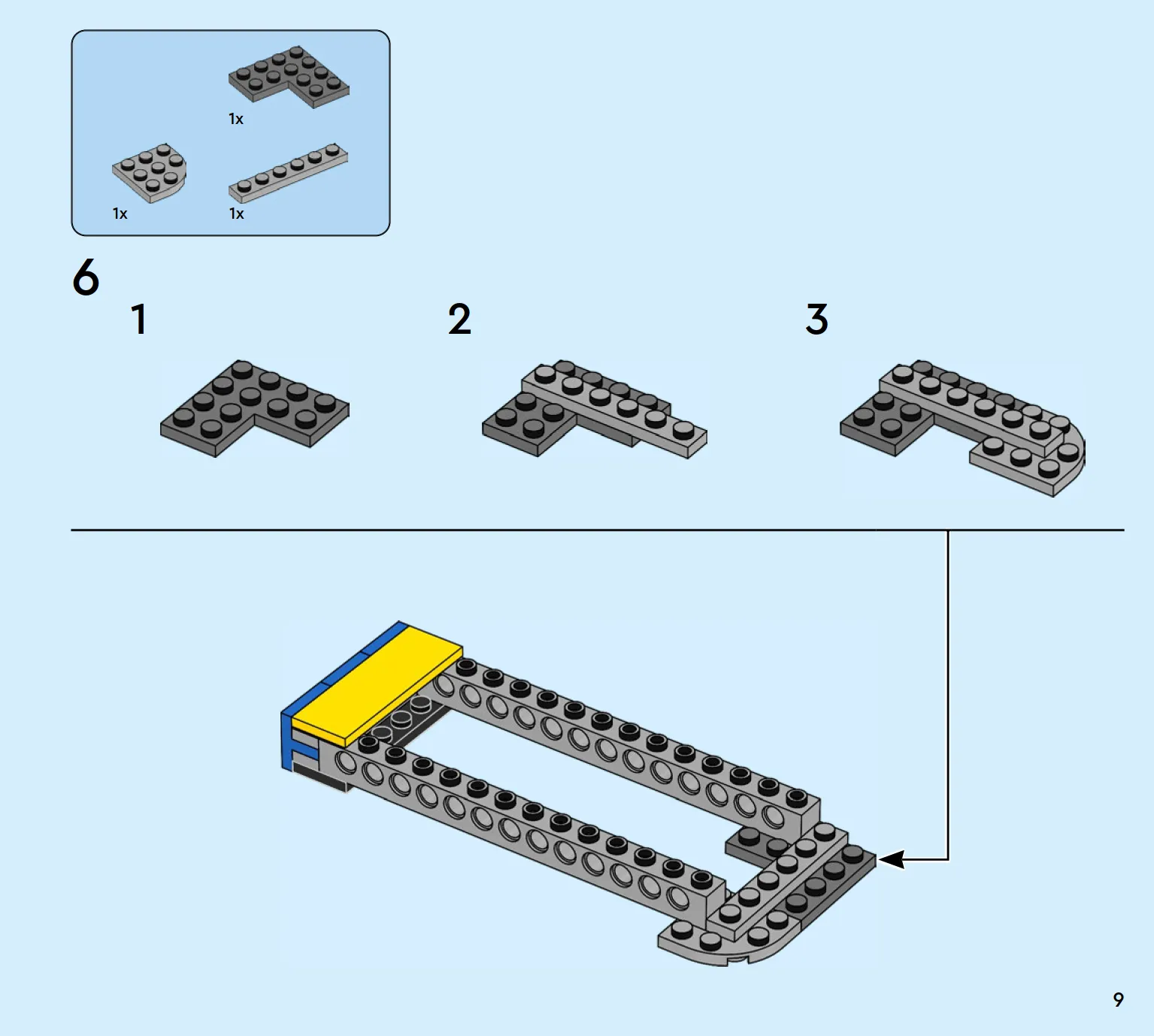 1x

1x

1x

6

1

2

3

9