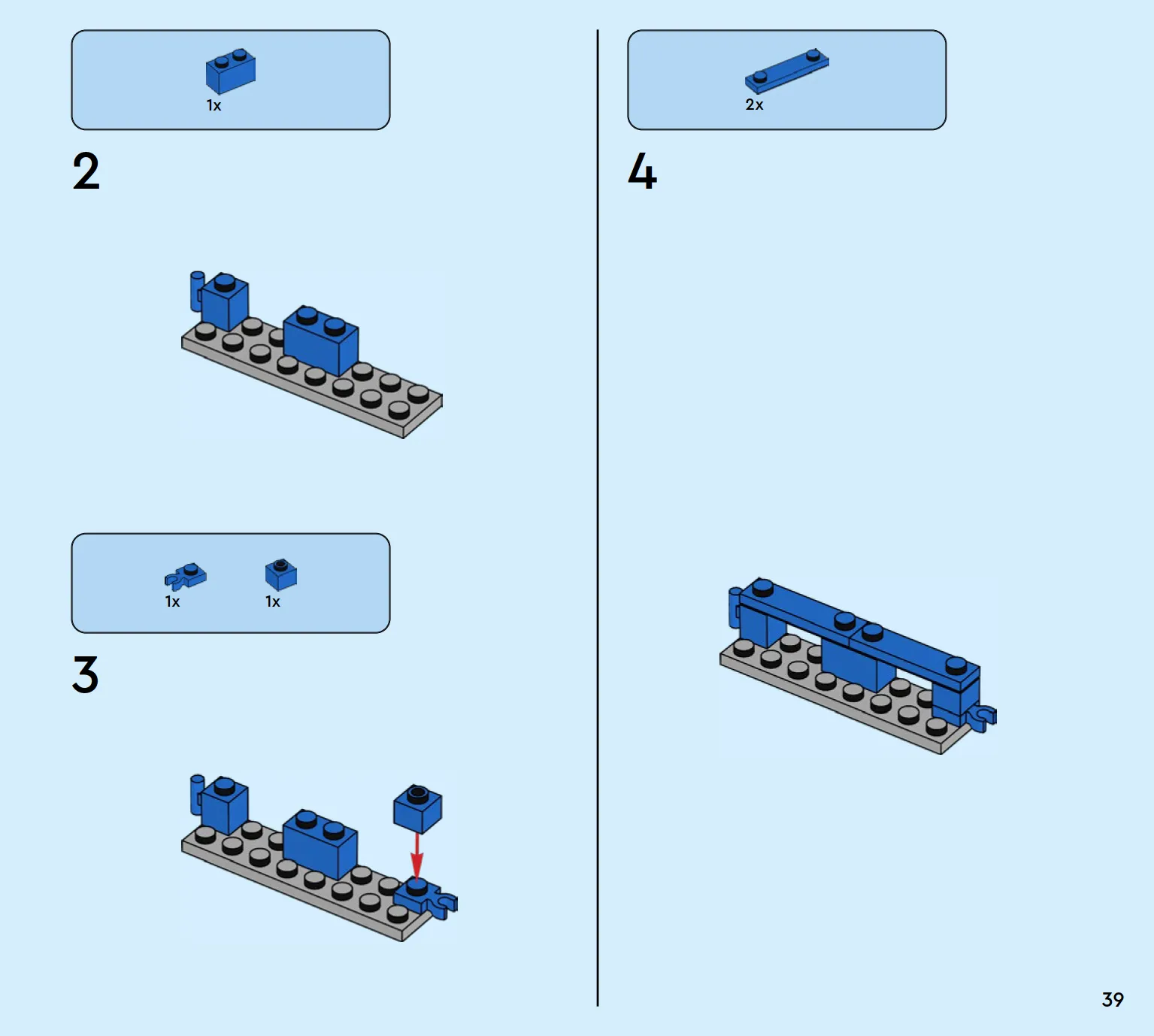 1x

2

1x 1x

3

2x

4

39