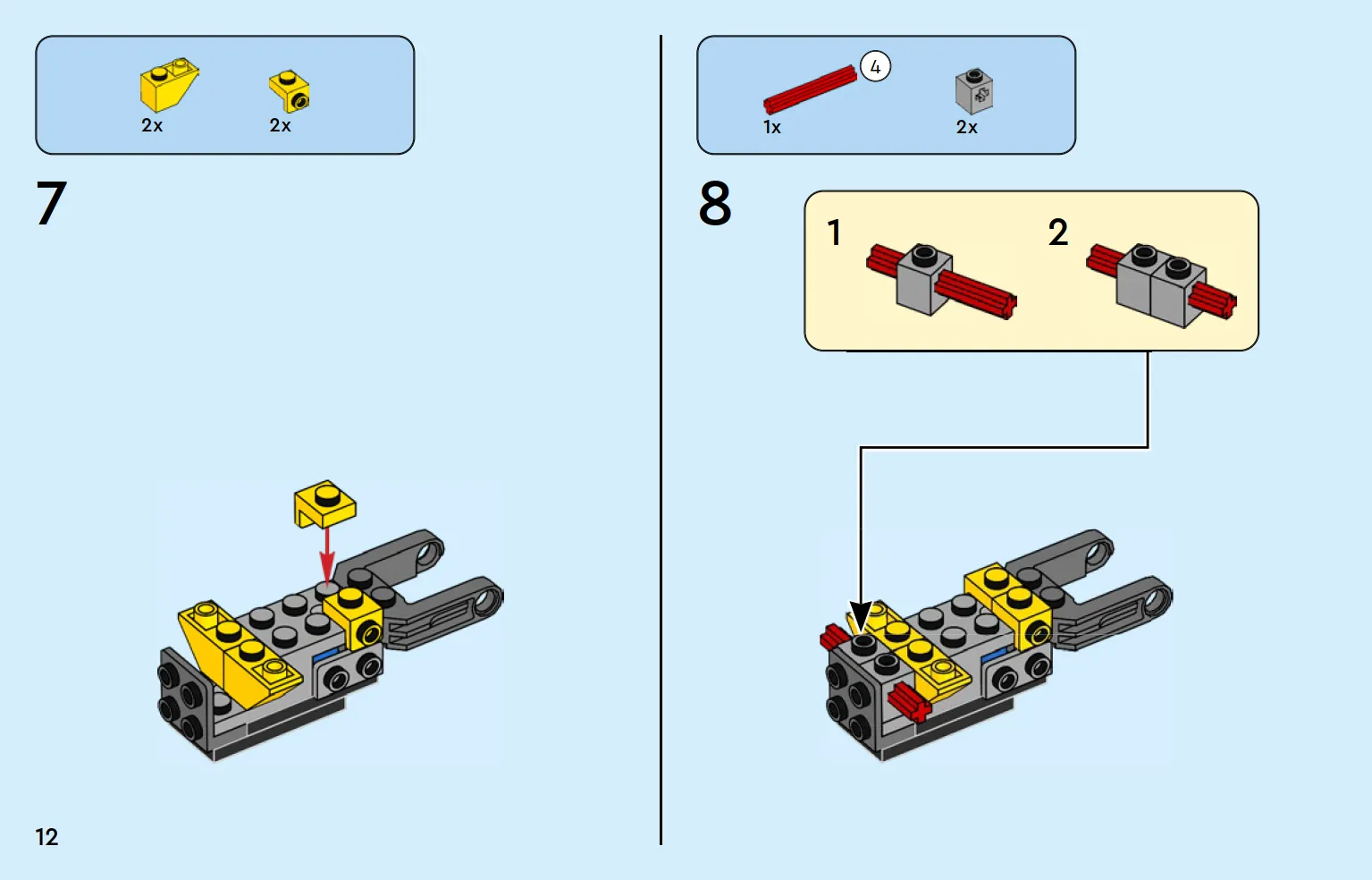 2x 2x

7

4

1x 2x

8

1 2

12