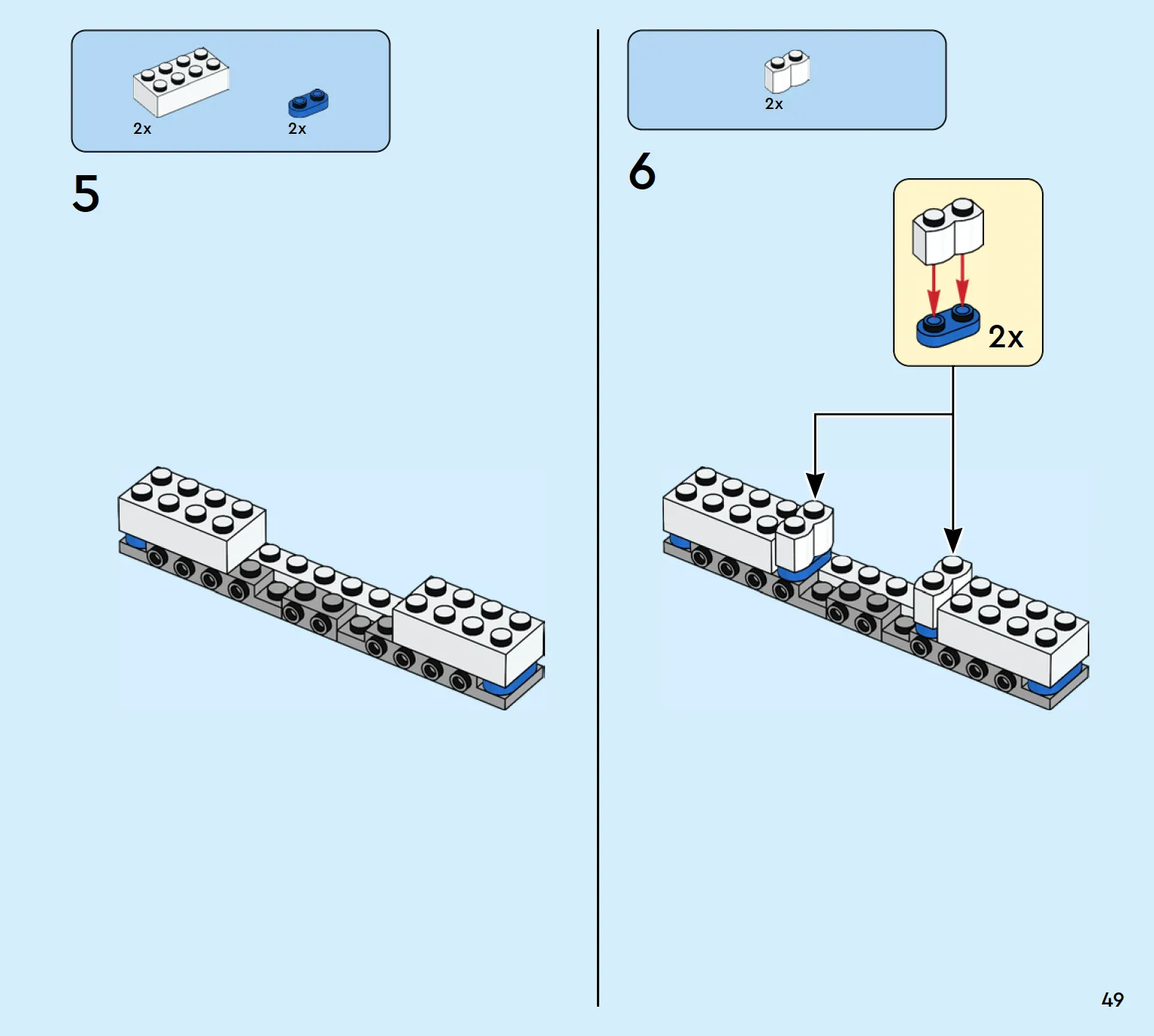 2x 2x

5

2x

6

2x

49