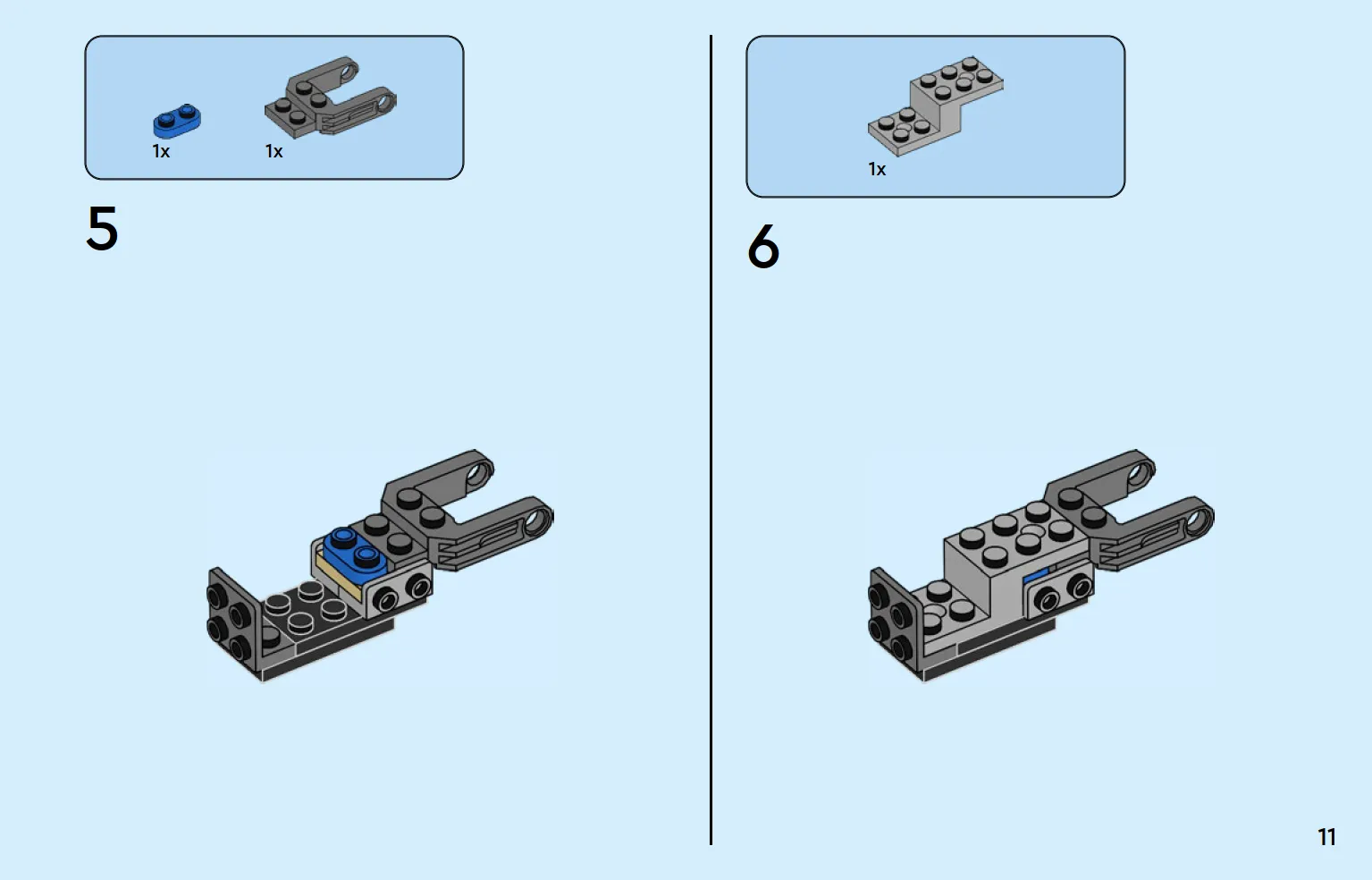 1x 1x

5

1x

6

11