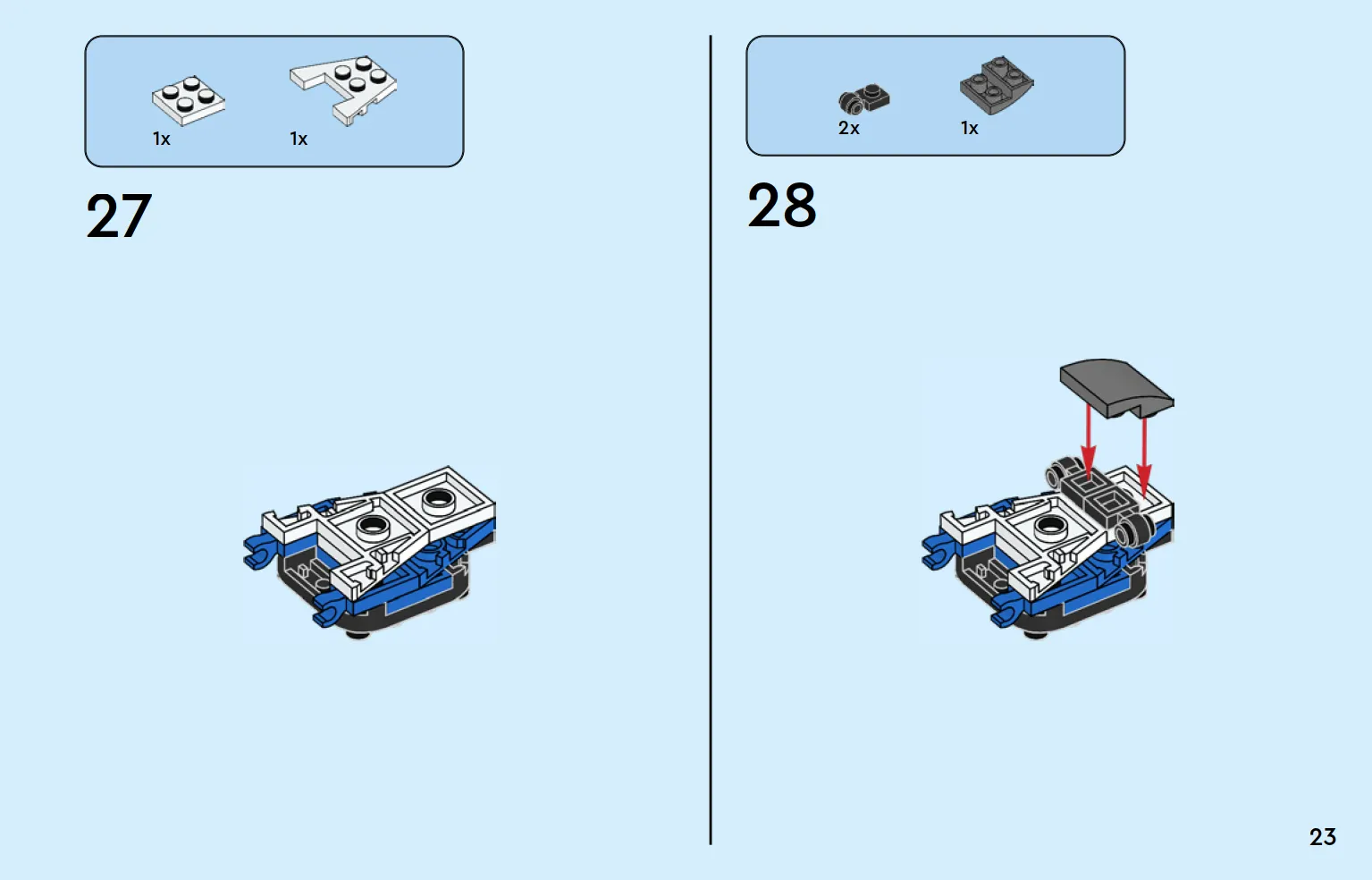 1x 1x

27

2x 1x

28

23