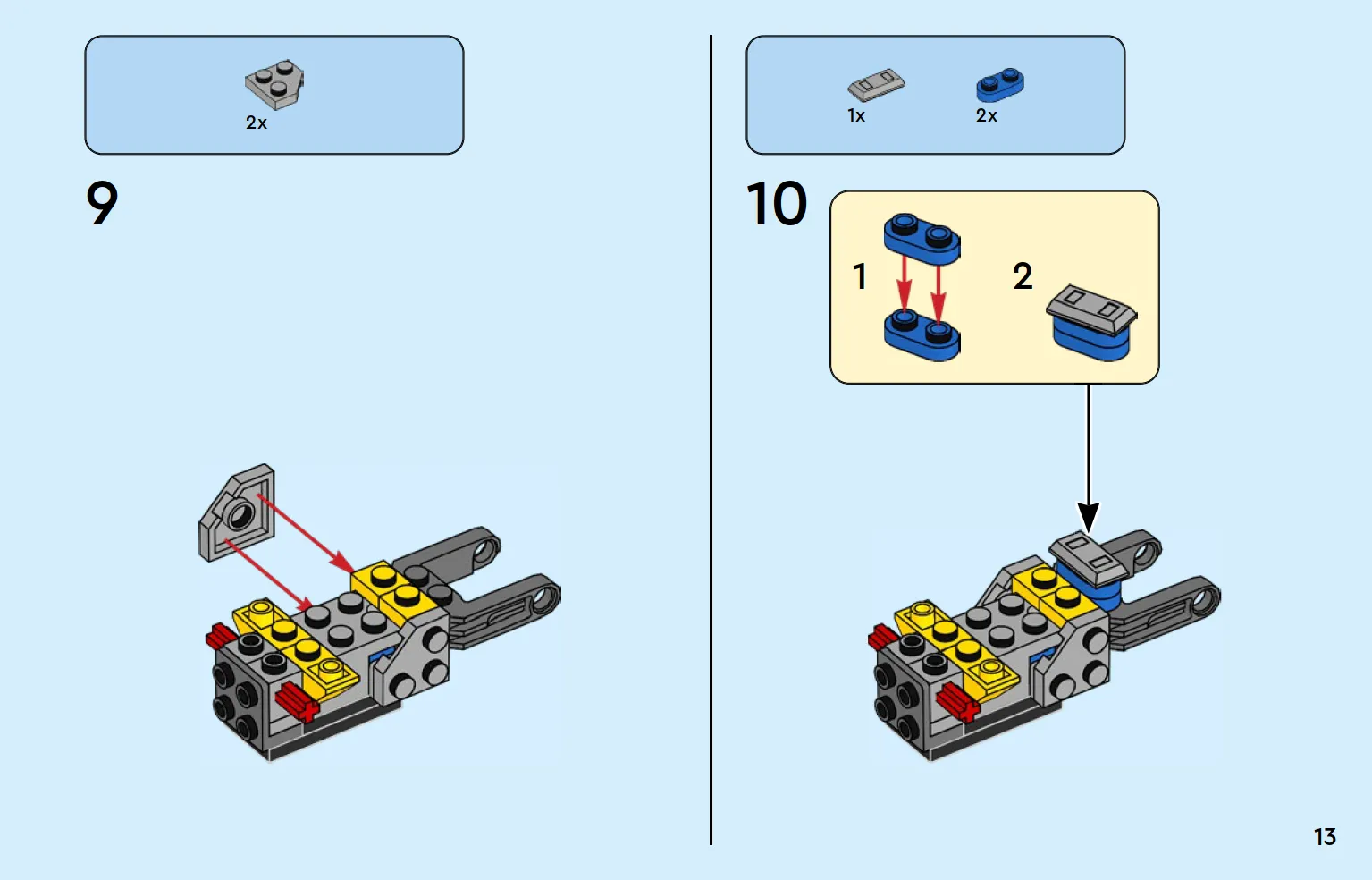 2x

9

1x 2x

10

1

2

13