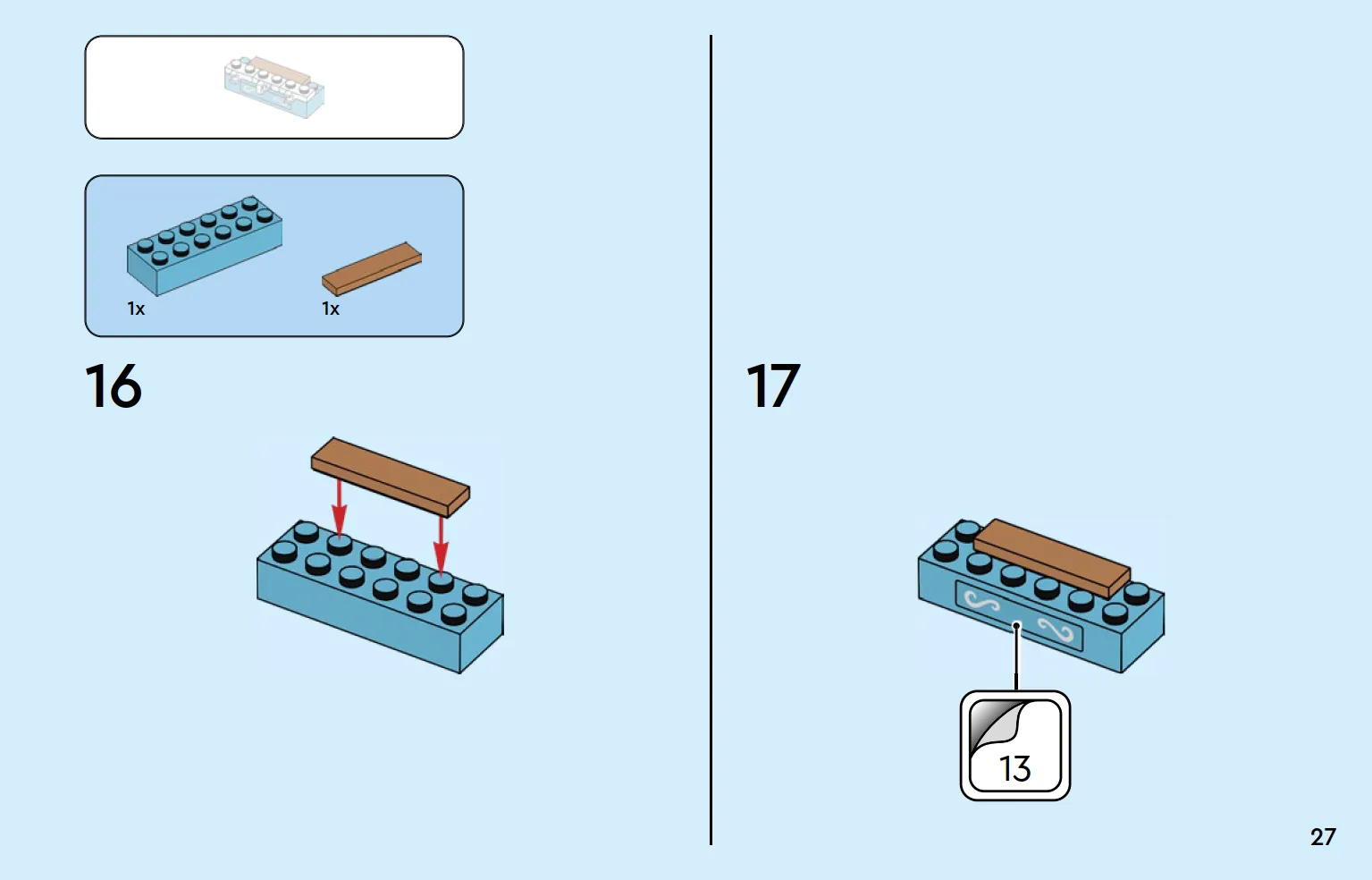 1x
1x

16

17

13

27