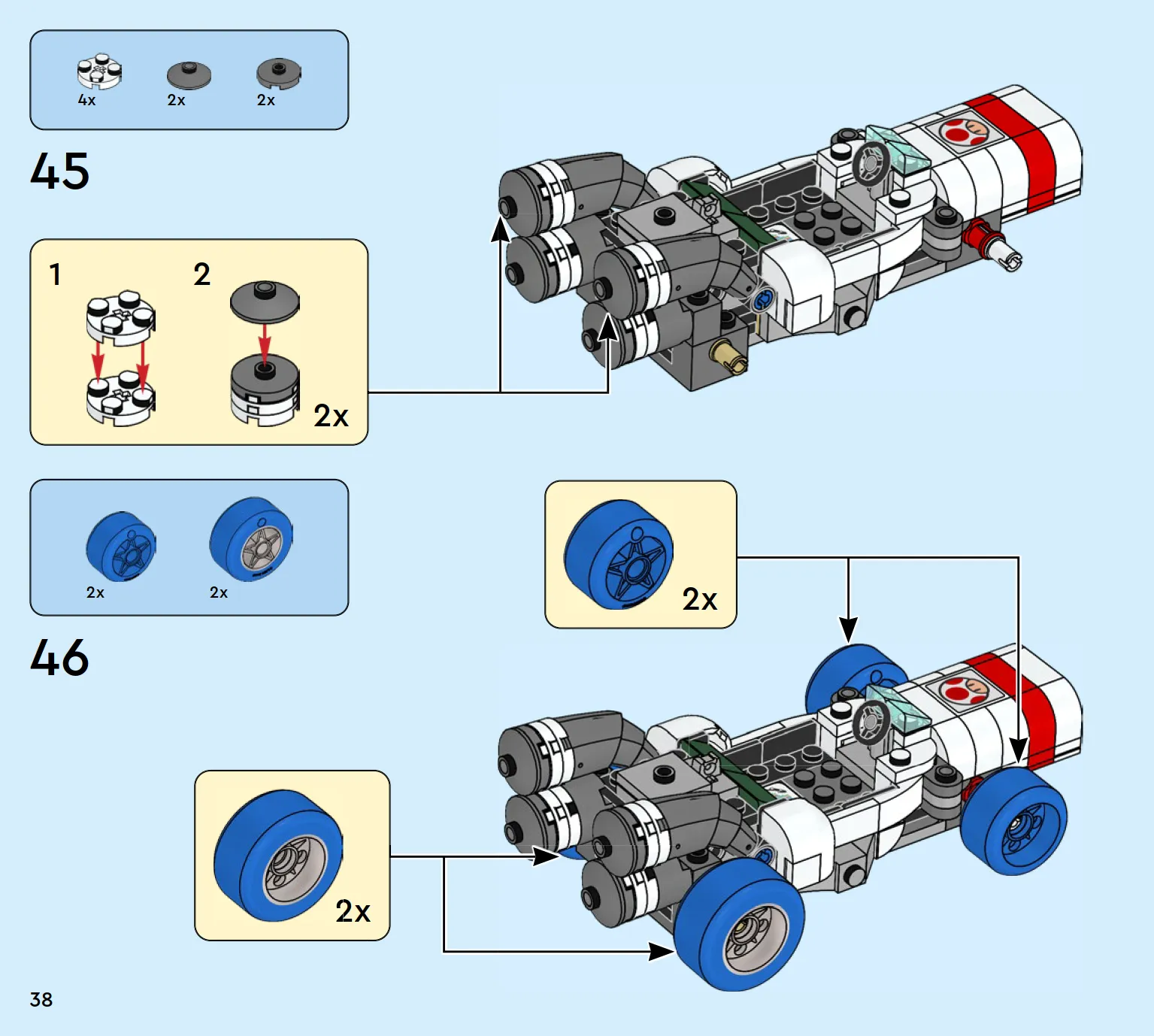 4x 2x 2x

45

1 2

2x

2x 2x

46

2x

2x

38