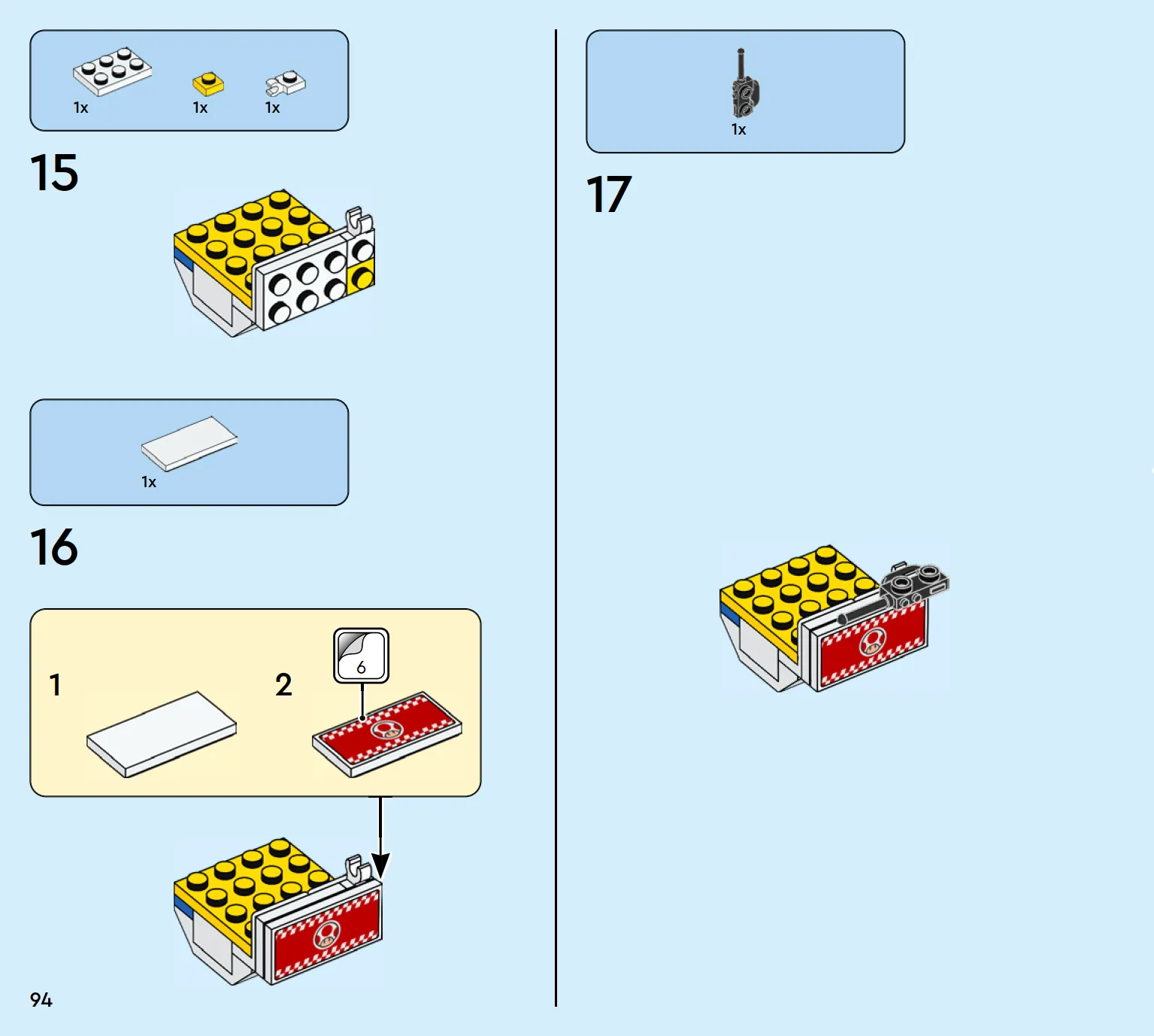 1x 1x 1x

15

1x

16

1

2

6

94

1x

17