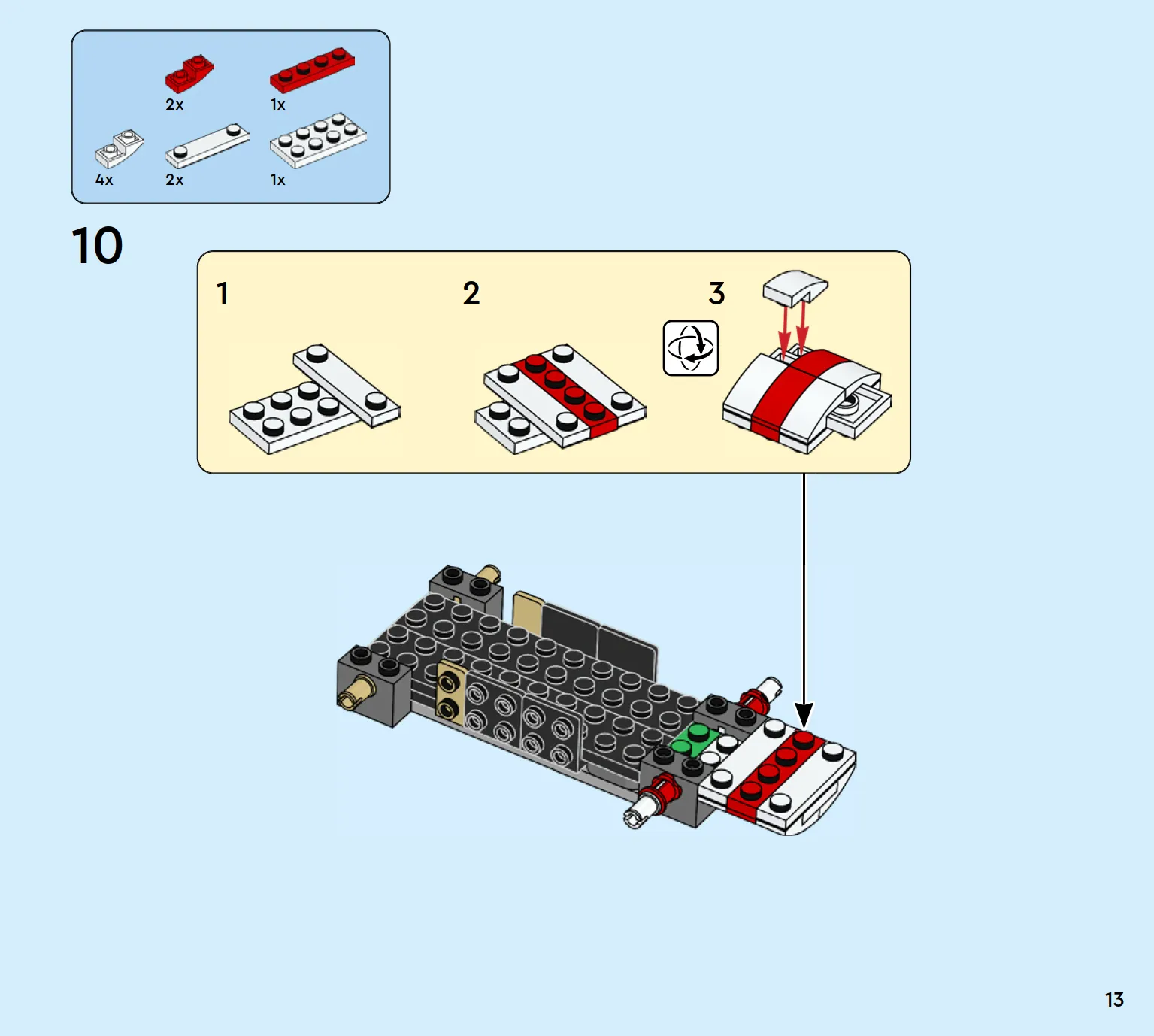 2x
1x
4x
2x
1x

10

1
2
3

13