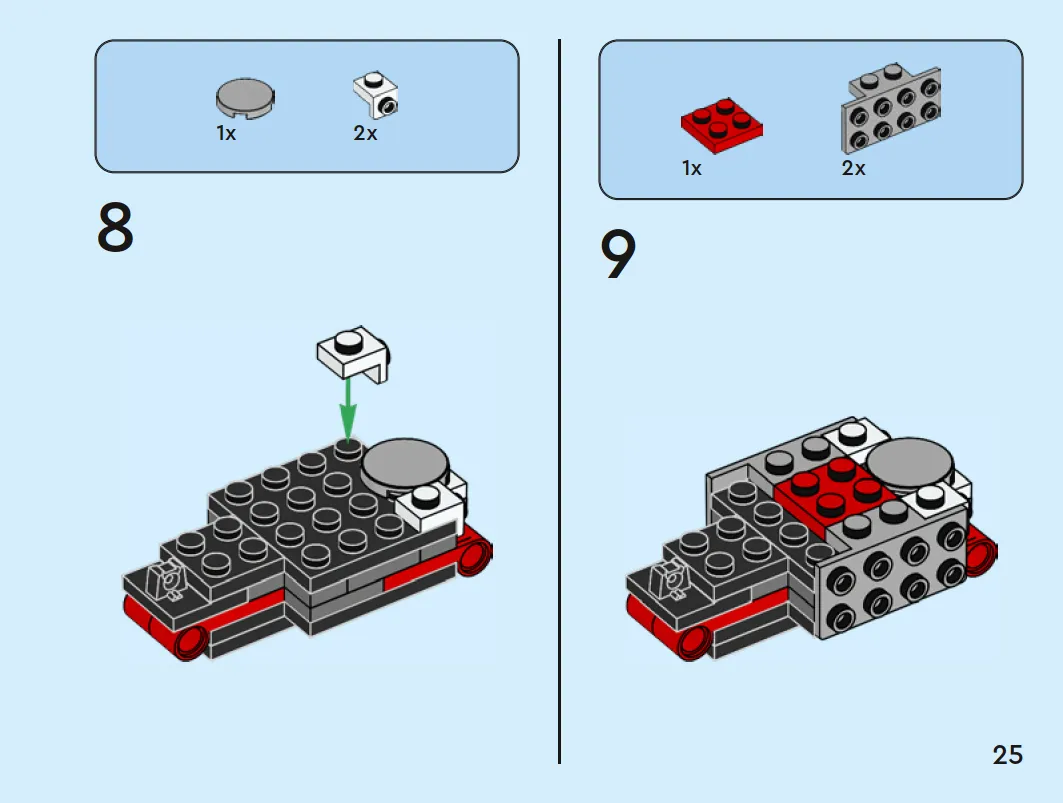 1x 2x

8

1x 2x

9

25