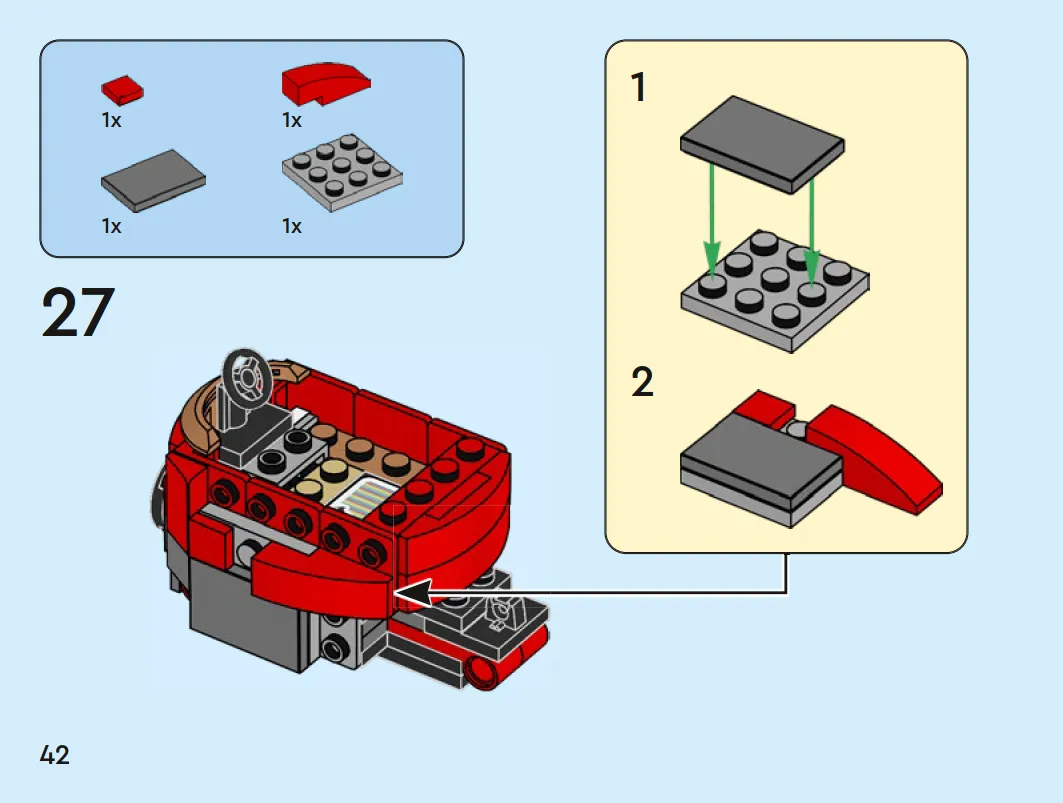 1x
1x
1x
1x

27

1

2

42