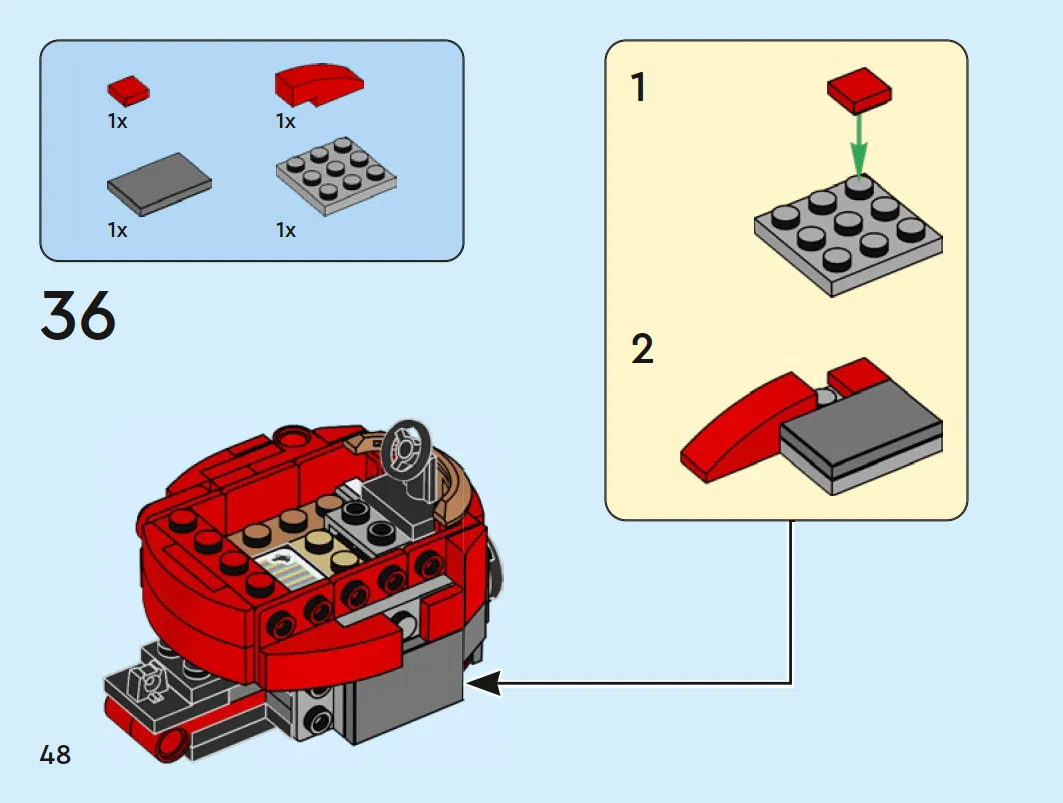 1x
1x
1x
1x

36

1

2

48