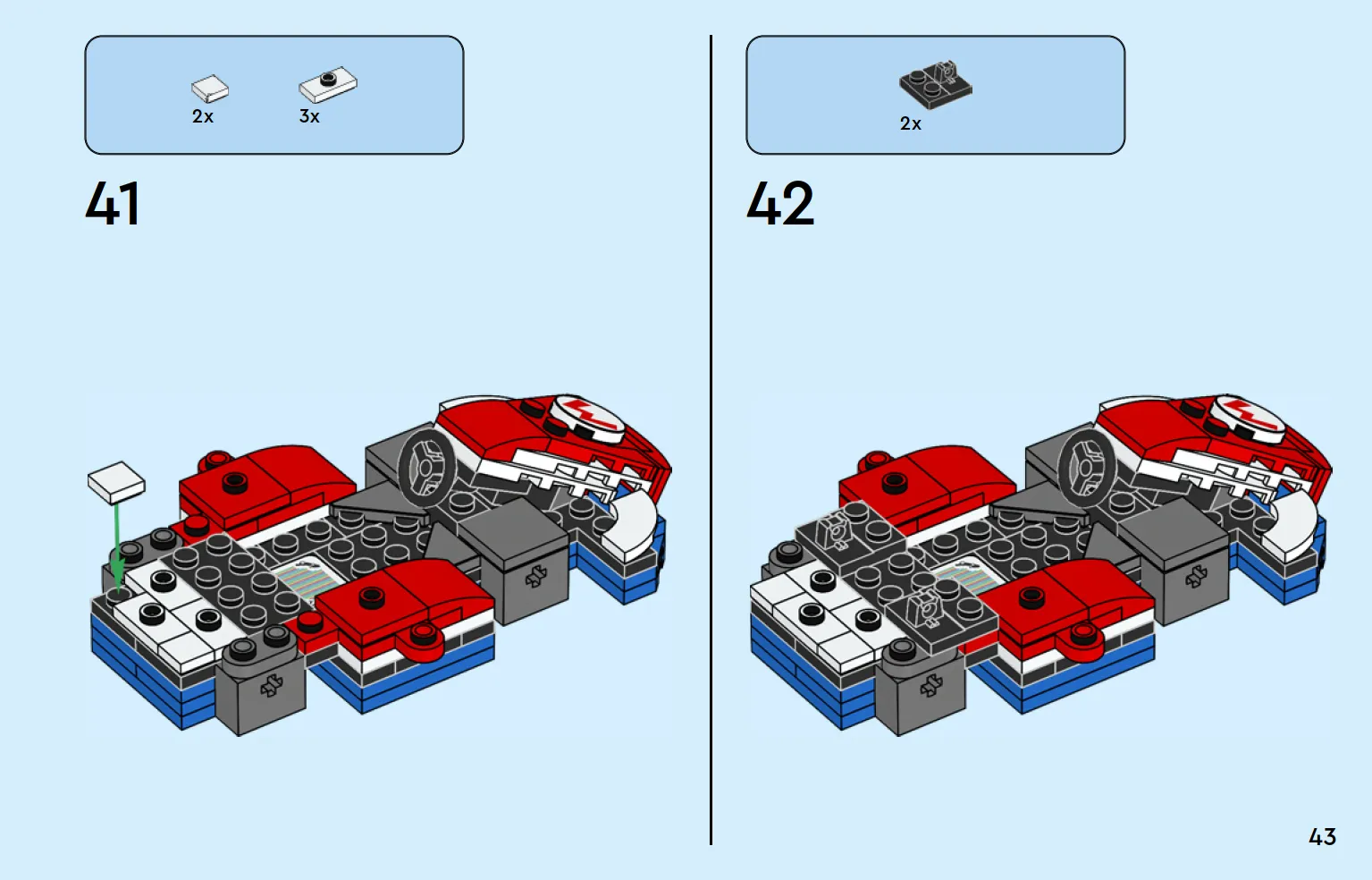 2x
3x

41

2x

42

43